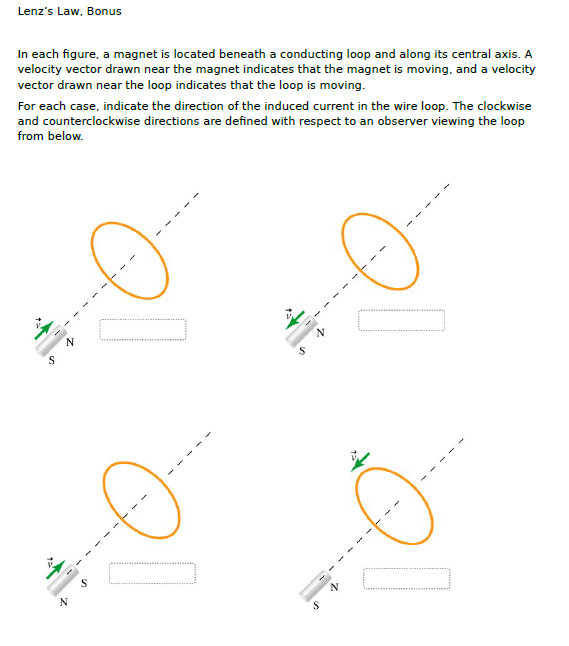 Lenz's Law, Bonus

In each figure, a magnet is located beneath a conducting loop and along its central axis. A velocity vector drawn near the magnet indicates that the magnet is moving, and a velocity vector drawn near the loop indicates that the loop is moving.

For each case, indicate the direction of the induced current in the wire loop. The clockwise and counterclockwise directions are defined with respect to an observer viewing the loop from below.

$\vec{v}$
N
S

$\vec{v}$
N
S

$\vec{v}$
S
N

$\vec{v}$
N
S