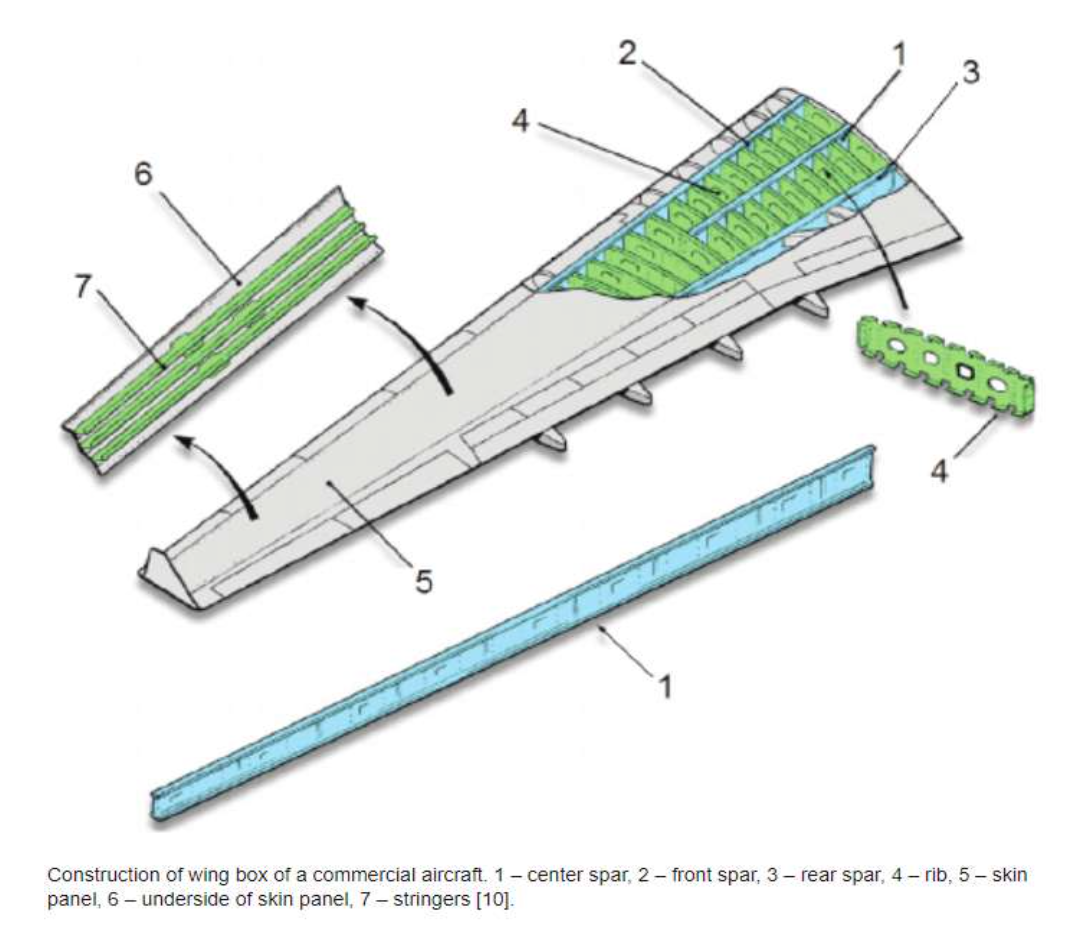 2
1
3
4
6
7
4
5
1

Construction of wing box of a commercial aircraft. 1 – center spar, 2 – front spar, 3 – rear spar, 4 – rib, 5 – skin panel, 6 – underside of skin panel, 7 – stringers [10].