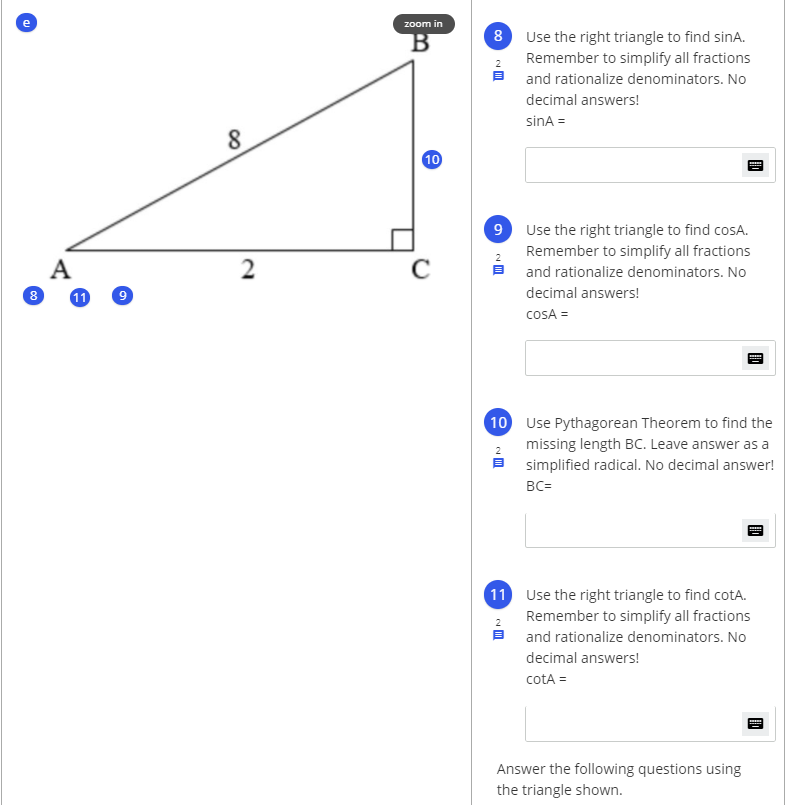 e

zoom in

B

8

10

A

2

C

8 11 9

8
2
Use the right triangle to find sinA. Remember to simplify all fractions and rationalize denominators. No decimal answers!
sinA =

9
2
Use the right triangle to find cosA. Remember to simplify all fractions and rationalize denominators. No decimal answers!
cosA =

10
2
Use Pythagorean Theorem to find the missing length BC. Leave answer as a simplified radical. No decimal answer!
BC=

11
2
Use the right triangle to find cotA. Remember to simplify all fractions and rationalize denominators. No decimal answers!
cotA =

Answer the following questions using the triangle shown.