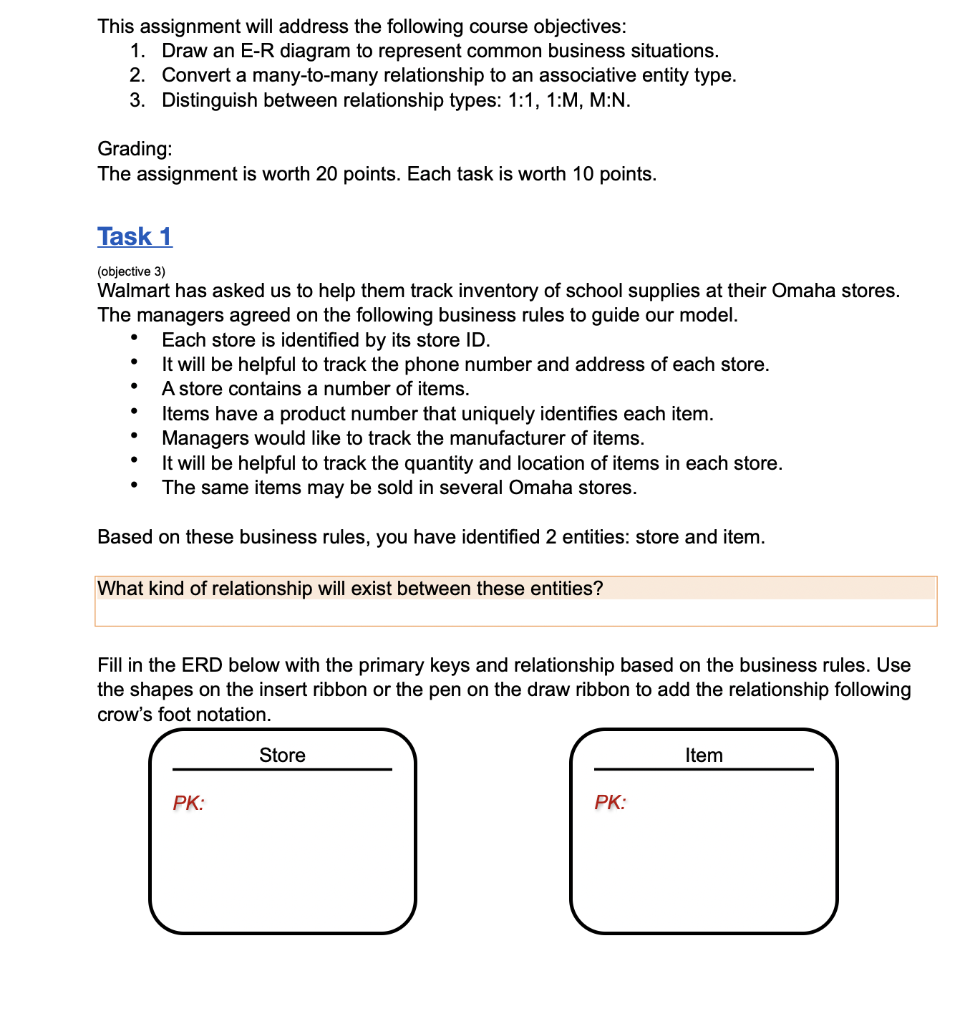 This assignment will address the following course objectives:
1. Draw an E-R diagram to represent common business situations.
2. Convert a many-to-many relationship to an associative entity type.
3. Distinguish between relationship types: 1:1, 1:M, M:N.

Grading:
The assignment is worth 20 points. Each task is worth 10 points.

Task 1

(objective 3)
Walmart has asked us to help them track inventory of school supplies at their Omaha stores. The managers agreed on the following business rules to guide our model.
• Each store is identified by its store ID.
• It will be helpful to track the phone number and address of each store.
• A store contains a number of items.
• Items have a product number that uniquely identifies each item.
• Managers would like to track the manufacturer of items.
• It will be helpful to track the quantity and location of items in each store.
• The same items may be sold in several Omaha stores.

Based on these business rules, you have identified 2 entities: store and item.

What kind of relationship will exist between these entities?

Fill in the ERD below with the primary keys and relationship based on the business rules. Use the shapes on the insert ribbon or the pen on the draw ribbon to add the relationship following crow's foot notation.

Store
PK:

Item
PK: