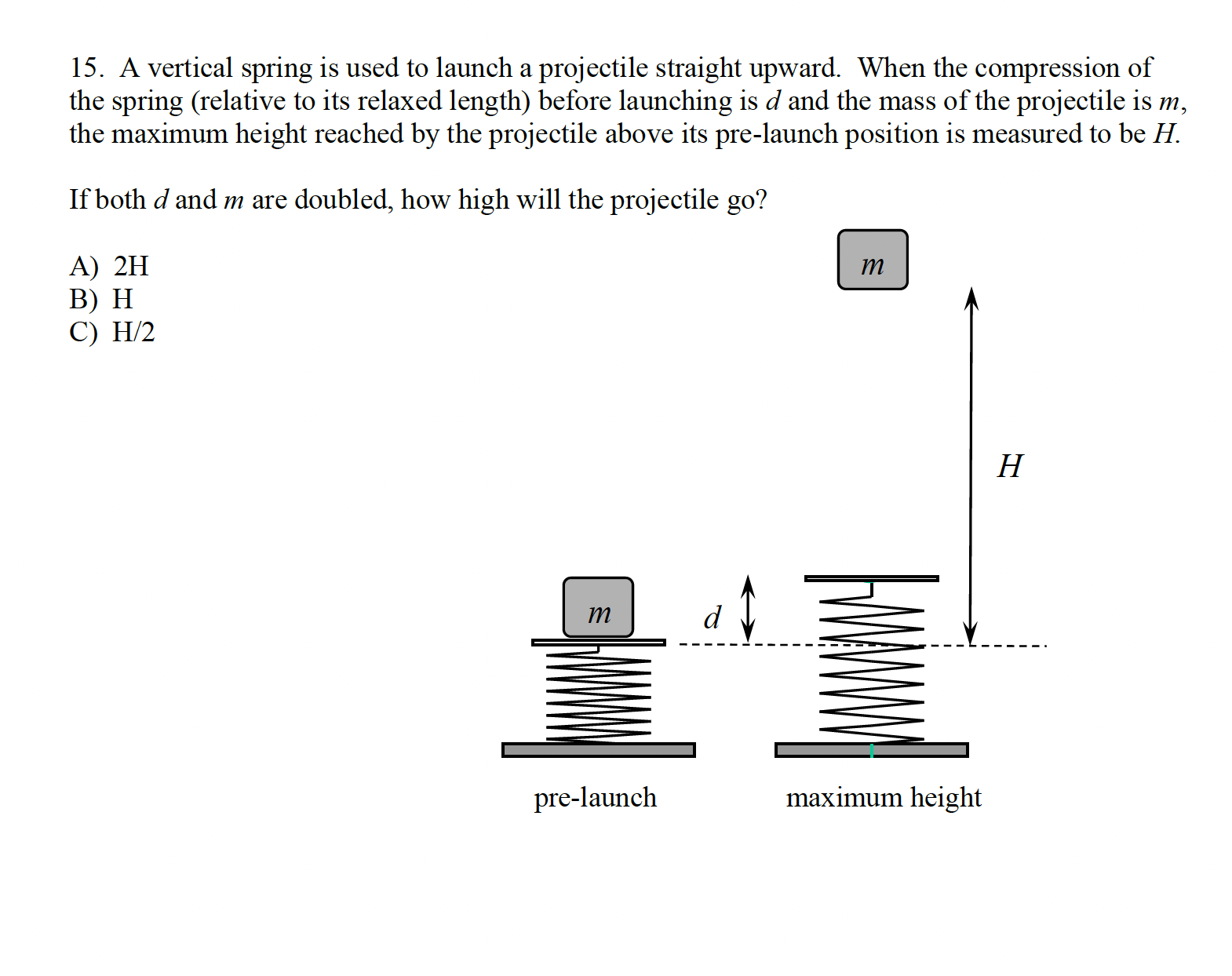 15. A vertical spring is used to launch a projectile straight upward. When the compression of the spring (relative to its relaxed length) before launching is $d$ and the mass of the projectile is $m$, the maximum height reached by the projectile above its pre-launch position is measured to be $H$.

If both $d$ and $m$ are doubled, how high will the projectile go?

A) 2H
B) H
C) H/2

$m$

$H$

$m$

$d$

pre-launch

maximum height