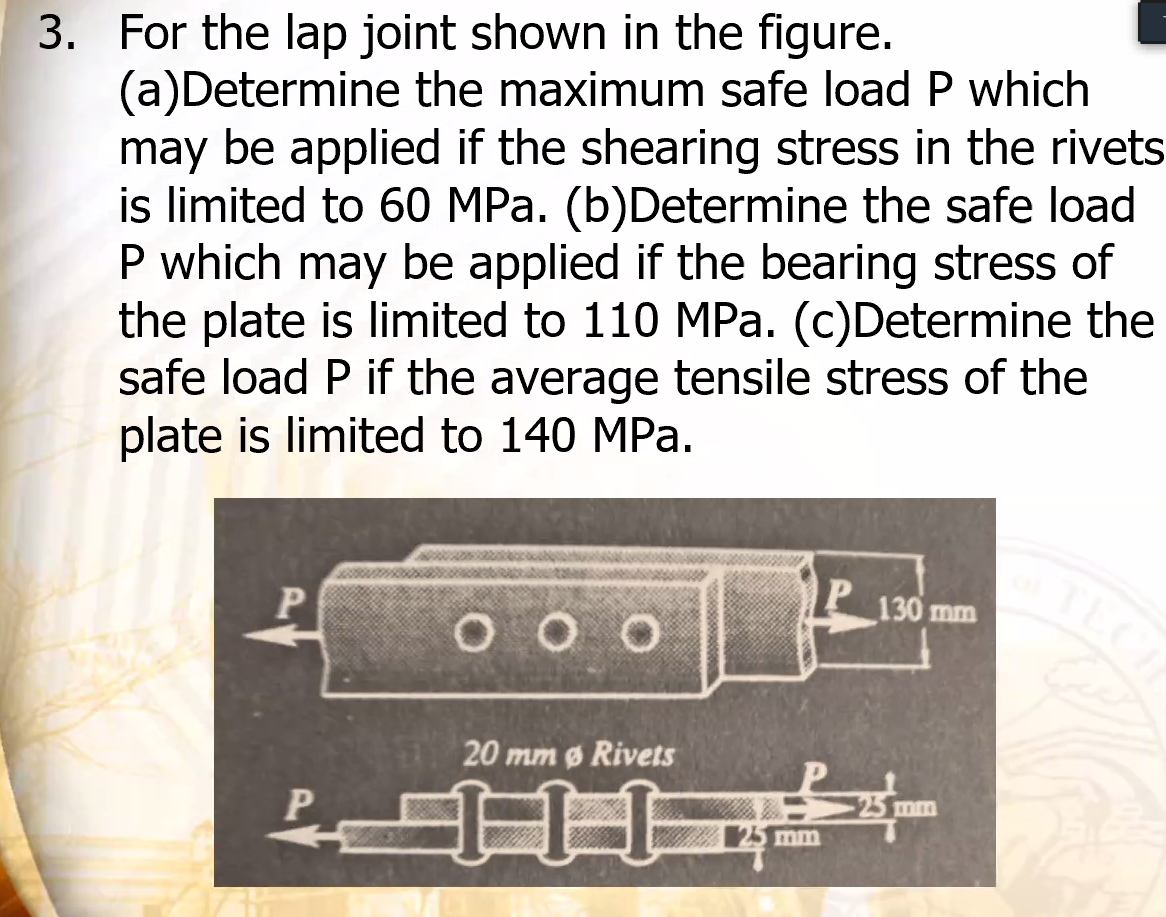 3. For the lap joint shown in the figure. (a)Determine the maximum safe load P which may be applied if the shearing stress in the rivets is limited to 60 MPa. (b)Determine the safe load P which may be applied if the bearing stress of the plate is limited to 110 MPa. (c)Determine the safe load P if the average tensile stress of the plate is limited to 140 MPa.

P
P
130 mm
20 mm ø Rivets
P
P
25 mm
25 mm