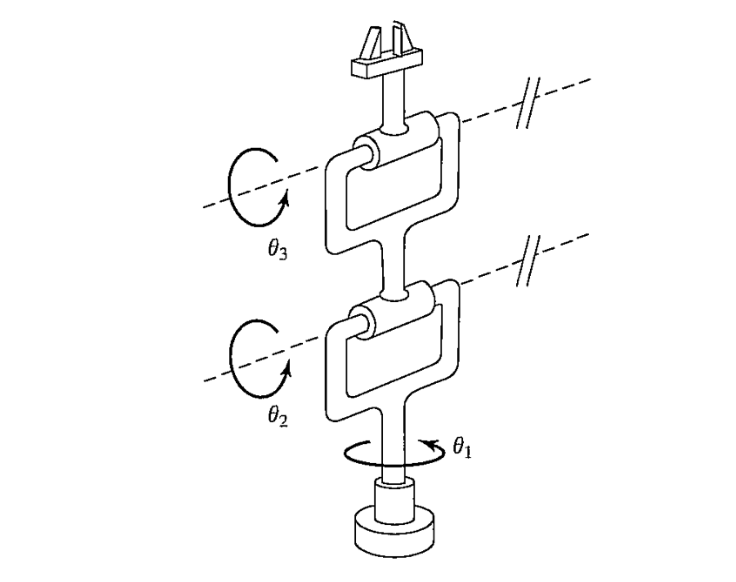 $\theta_3$

$\theta_2$

$\theta_1$