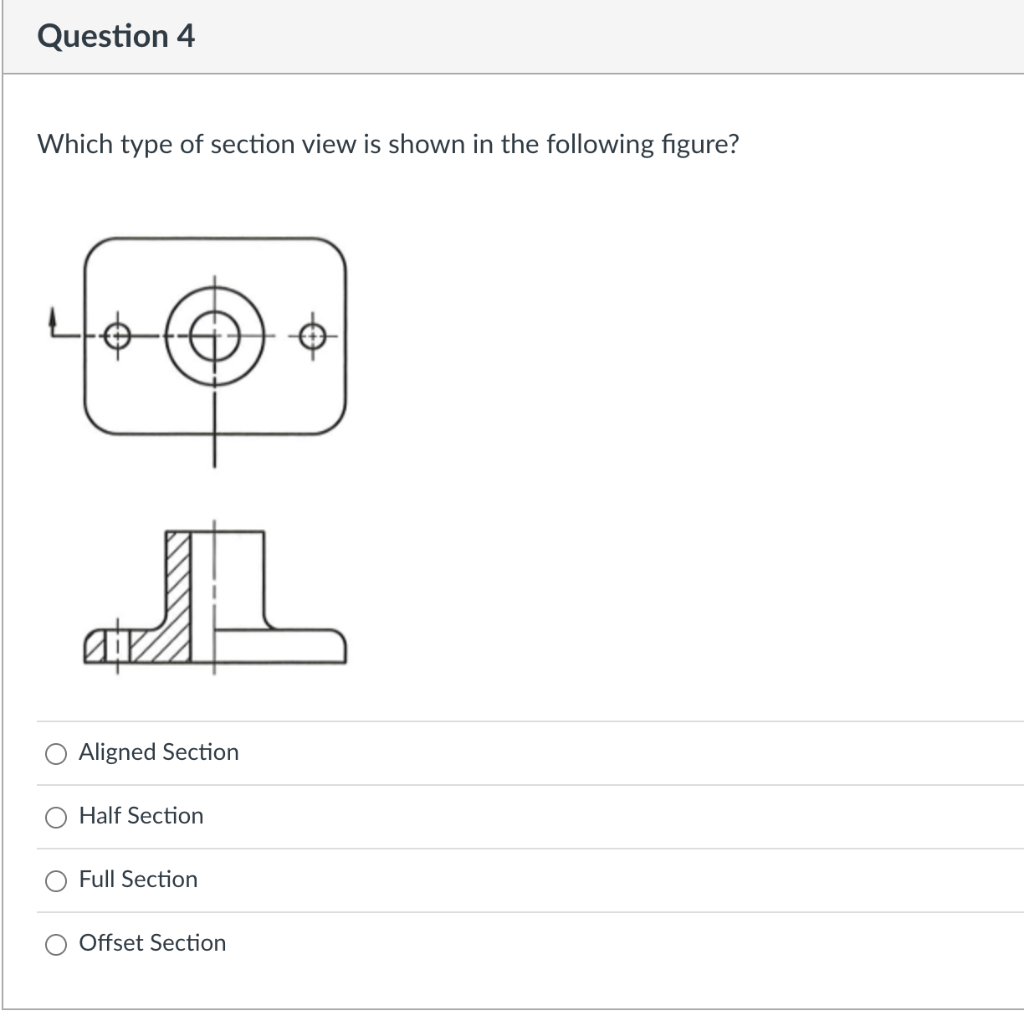 Question 4

Which type of section view is shown in the following figure?

Aligned Section

Half Section

Full Section

Offset Section