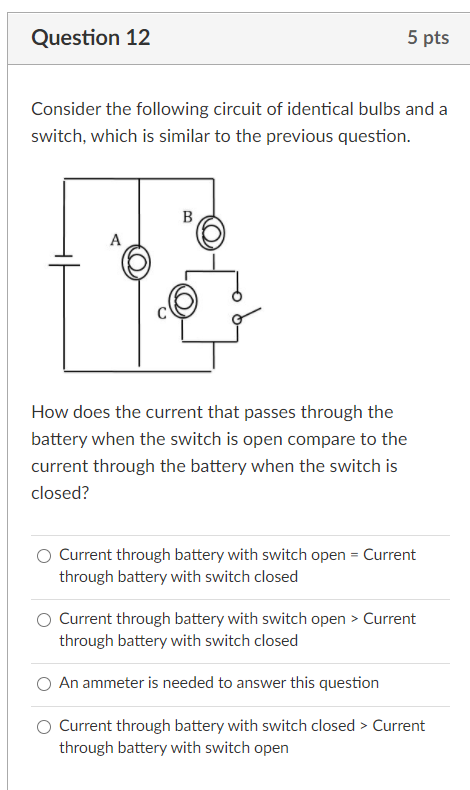 Question 12

5 pts

Consider the following circuit of identical bulbs and a switch, which is similar to the previous question.

B

A

C

How does the current that passes through the battery when the switch is open compare to the current through the battery when the switch is closed?

Current through battery with switch open = Current through battery with switch closed

Current through battery with switch open > Current through battery with switch closed

An ammeter is needed to answer this question

Current through battery with switch closed > Current through battery with switch open