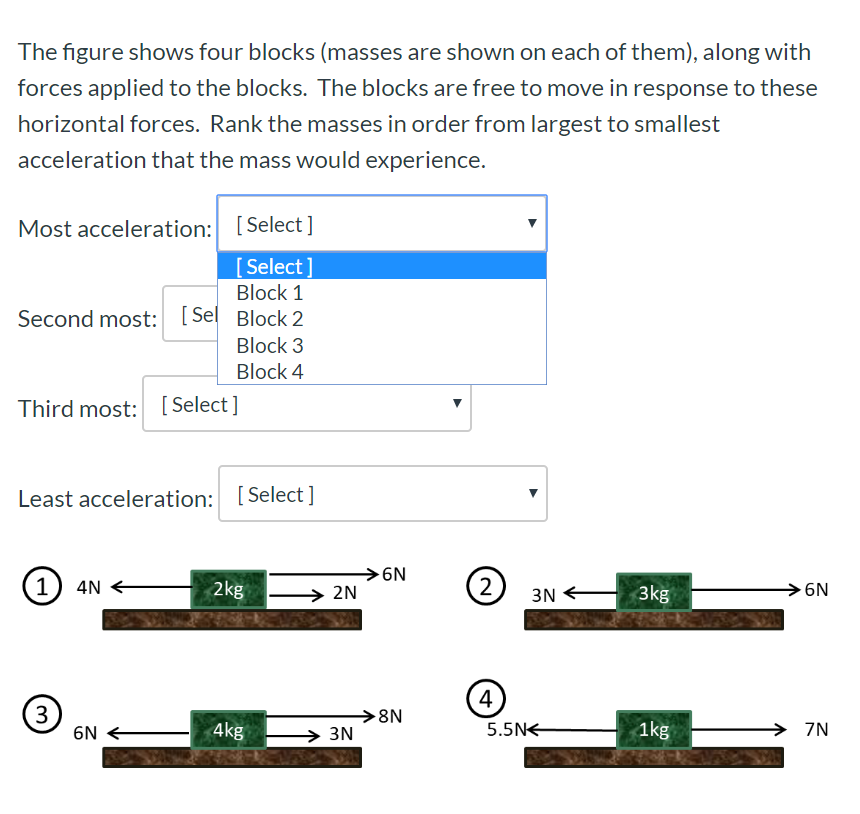 The figure shows four blocks (masses are shown on each of them), along with forces applied to the blocks. The blocks are free to move in response to these horizontal forces. Rank the masses in order from largest to smallest acceleration that the mass would experience.

Most acceleration: [ Select ]

[ Select ]
Block 1
Block 2
Block 3
Block 4

Second most: [ Sel

Third most: [ Select ]

Least acceleration: [ Select ]

1 4N 2kg 6N 2N

2 3N 3kg 6N

3 6N 4kg 8N 3N

4 5.5N 1kg 7N