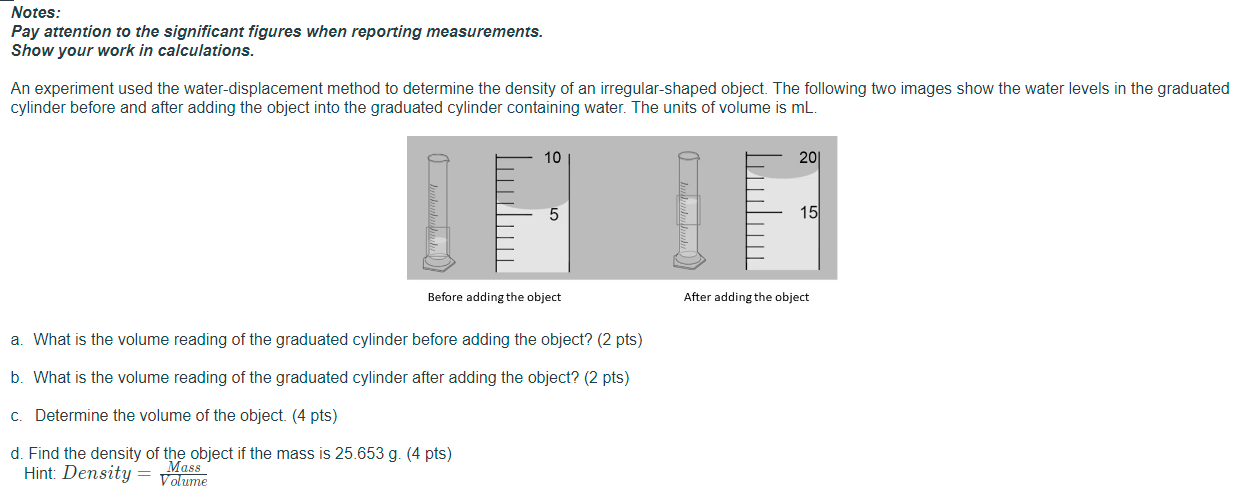 Notes:
Pay attention to the significant figures when reporting measurements.
Show your work in calculations.

An experiment used the water-displacement method to determine the density of an irregular-shaped object. The following two images show the water levels in the graduated cylinder before and after adding the object into the graduated cylinder containing water. The units of volume is mL.

10
5
20
15

Before adding the object

After adding the object

a. What is the volume reading of the graduated cylinder before adding the object? (2 pts)

b. What is the volume reading of the graduated cylinder after adding the object? (2 pts)

c. Determine the volume of the object. (4 pts)

d. Find the density of the object if the mass is 25.653 g. (4 pts)
Hint: $Density = \frac{Mass}{Volume}$