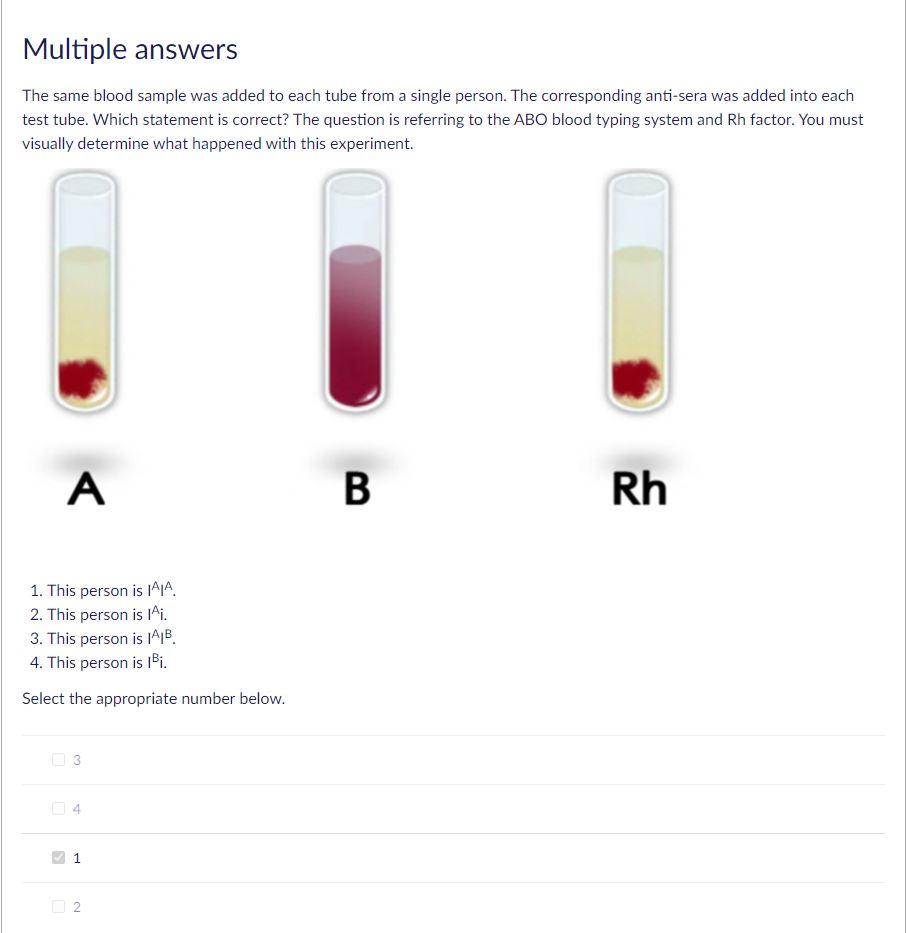 Multiple answers

The same blood sample was added to each tube from a single person. The corresponding anti-sera was added into each test tube. Which statement is correct? The question is referring to the ABO blood typing system and Rh factor. You must visually determine what happened with this experiment.

A

B

Rh

1. This person is $I^AI^A$.
2. This person is $I^Ai$.
3. This person is $I^AI^B$.
4. This person is $I^Bi$.

Select the appropriate number below.

3

4

1

2