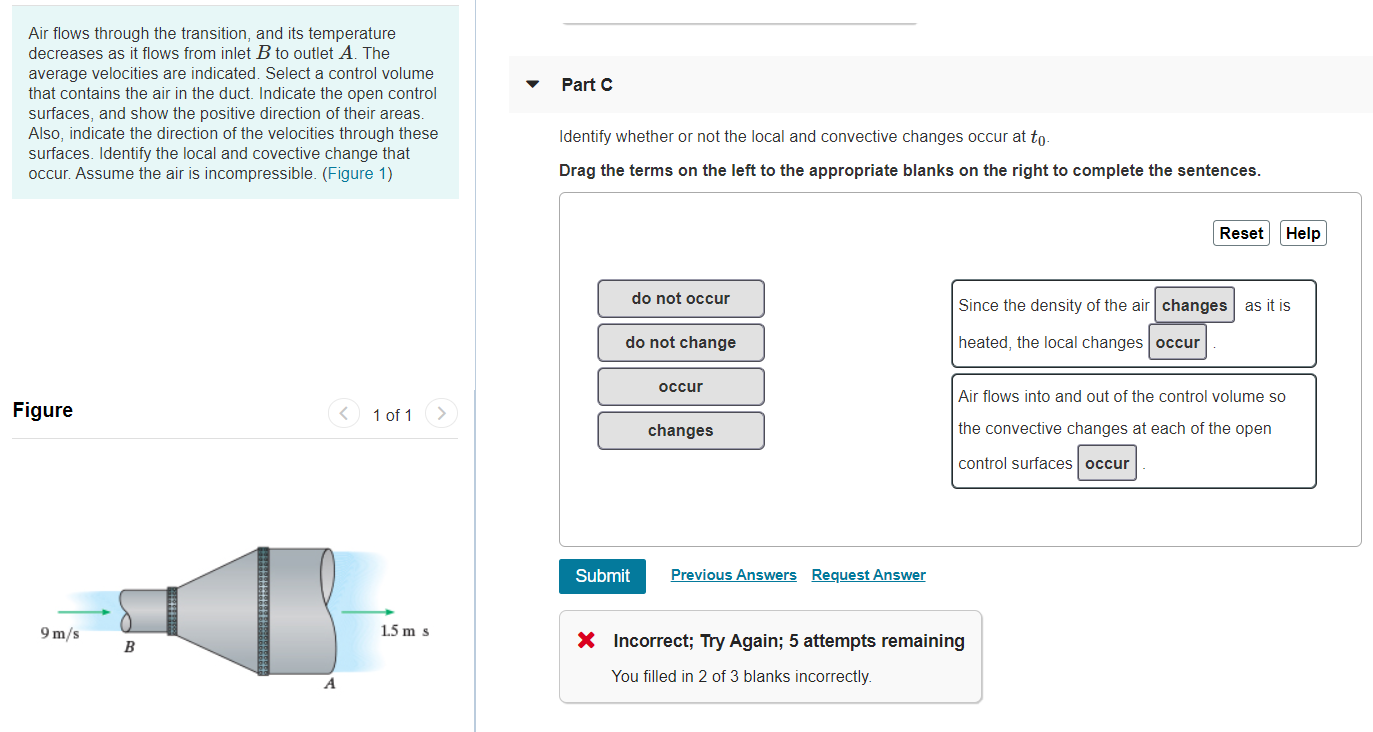 Air flows through the transition, and its temperature decreases as it flows from inlet $B$ to outlet $A$. The average velocities are indicated. Select a control volume that contains the air in the duct. Indicate the open control surfaces, and show the positive direction of their areas. Also, indicate the direction of the velocities through these surfaces. Identify the local and covective change that occur. Assume the air is incompressible. (Figure 1)

Figure

1 of 1

9 m/s
B
1.5 m s
A

Part C

Identify whether or not the local and convective changes occur at $t_0$.

Drag the terms on the left to the appropriate blanks on the right to complete the sentences.

Reset Help

do not occur
do not change
occur
changes

Since the density of the air changes as it is heated, the local changes occur .

Air flows into and out of the control volume so the convective changes at each of the open control surfaces occur .

Submit Previous Answers Request Answer

Incorrect; Try Again; 5 attempts remaining

You filled in 2 of 3 blanks incorrectly.