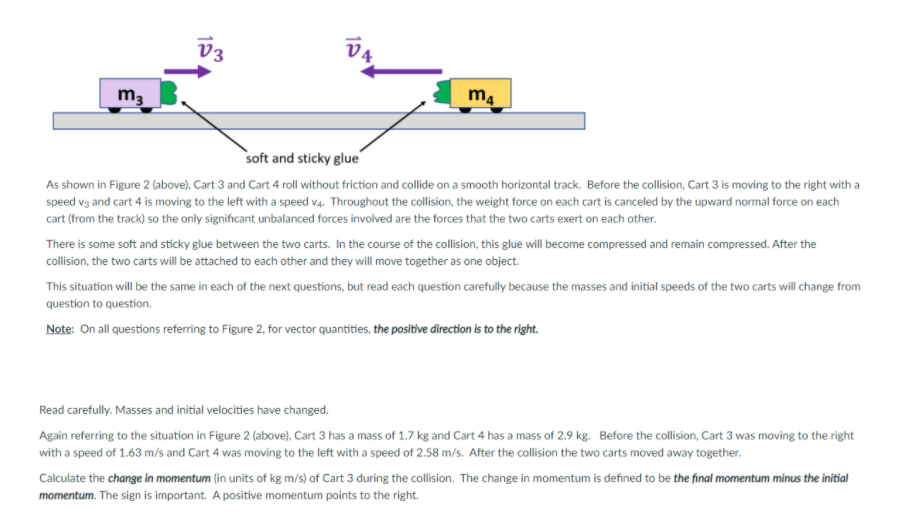 $\vec{v}_3$

$\vec{v}_4$

$m_3$

$m_4$

soft and sticky glue

As shown in Figure 2 (above), Cart 3 and Cart 4 roll without friction and collide on a smooth horizontal track. Before the collision, Cart 3 is moving to the right with a speed $v_3$ and cart 4 is moving to the left with a speed $v_4$. Throughout the collision, the weight force on each cart is canceled by the upward normal force on each cart (from the track) so the only significant unbalanced forces involved are the forces that the two carts exert on each other.

There is some soft and sticky glue between the two carts. In the course of the collision, this glue will become compressed and remain compressed. After the collision, the two carts will be attached to each other and they will move together as one object.

This situation will be the same in each of the next questions, but read each question carefully because the masses and initial speeds of the two carts will change from question to question.

Note: On all questions referring to Figure 2, for vector quantities, the positive direction is to the right.

Read carefully. Masses and initial velocities have changed.

Again referring to the situation in Figure 2 (above), Cart 3 has a mass of 1.7 kg and Cart 4 has a mass of 2.9 kg. Before the collision, Cart 3 was moving to the right with a speed of 1.63 m/s and Cart 4 was moving to the left with a speed of 2.58 m/s. After the collision the two carts moved away together.

Calculate the change in momentum (in units of kg m/s) of Cart 3 during the collision. The change in momentum is defined to be the final momentum minus the initial momentum. The sign is important. A positive momentum points to the right.