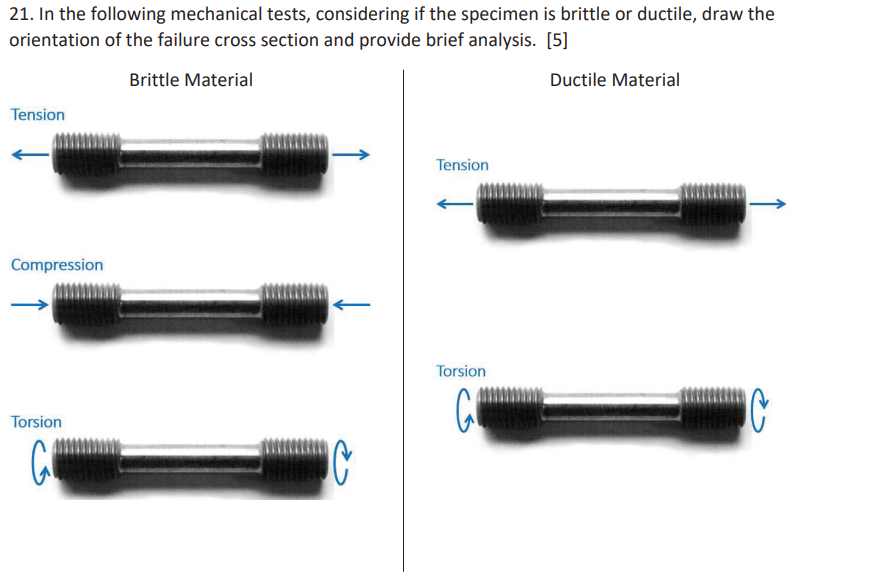 21. In the following mechanical tests, considering if the specimen is brittle or ductile, draw the orientation of the failure cross section and provide brief analysis. [5]

Brittle Material

Tension

Compression

Torsion

Ductile Material

Tension

Torsion