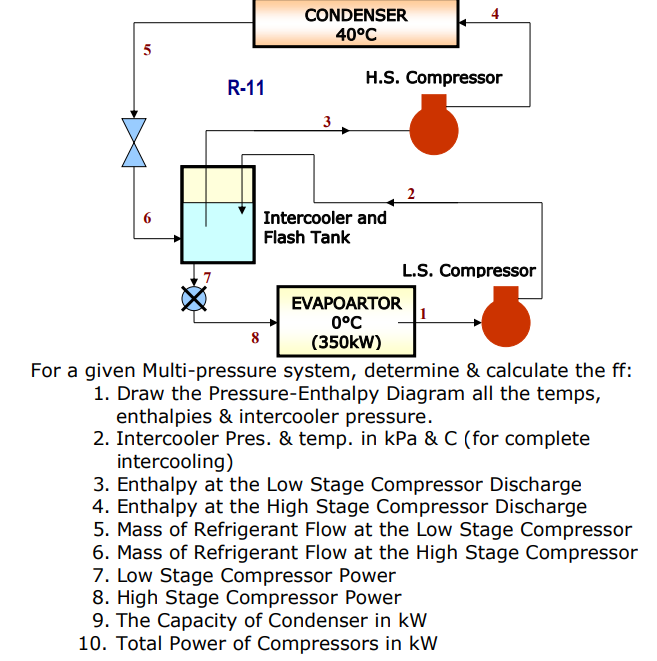 CONDENSER
40°C

4

5

R-11

H.S. Compressor

3

2

6

Intercooler and Flash Tank

L.S. Compressor

7

EVAPOARTOR
0°C
(350kW)

1

8

For a given Multi-pressure system, determine & calculate the ff:
1. Draw the Pressure-Enthalpy Diagram all the temps, enthalpies & intercooler pressure.
2. Intercooler Pres. & temp. in kPa & C (for complete intercooling)
3. Enthalpy at the Low Stage Compressor Discharge
4. Enthalpy at the High Stage Compressor Discharge
5. Mass of Refrigerant Flow at the Low Stage Compressor
6. Mass of Refrigerant Flow at the High Stage Compressor
7. Low Stage Compressor Power
8. High Stage Compressor Power
9. The Capacity of Condenser in kW
10. Total Power of Compressors in kW