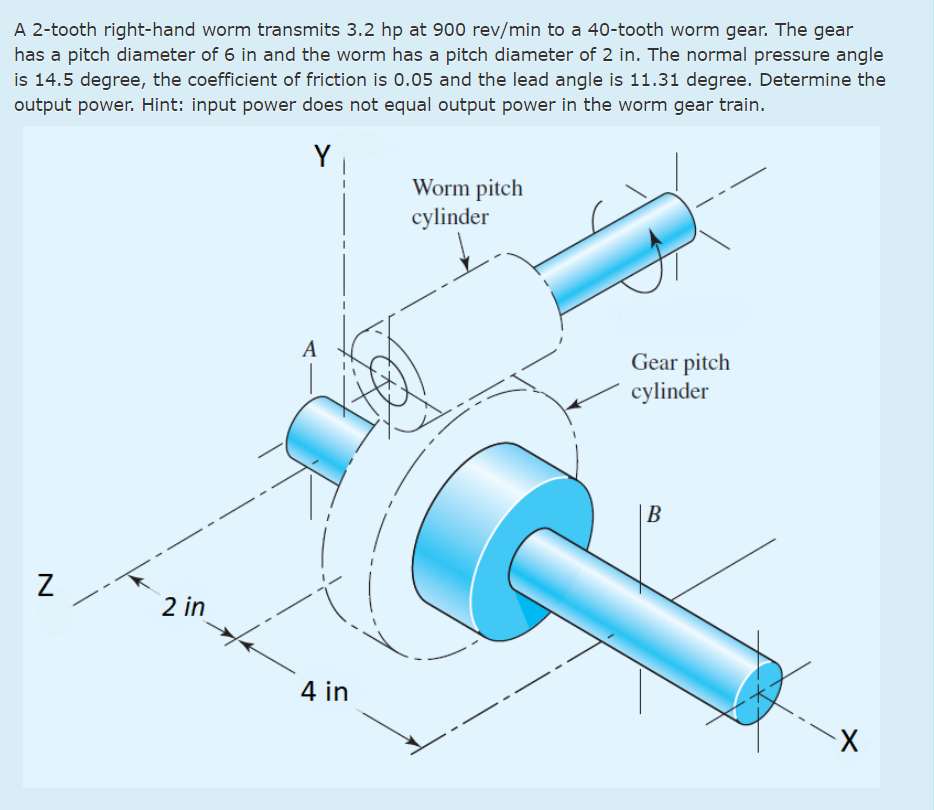 A 2-tooth right-hand worm transmits 3.2 hp at 900 rev/min to a 40-tooth worm gear. The gear has a pitch diameter of 6 in and the worm has a pitch diameter of 2 in. The normal pressure angle is 14.5 degree, the coefficient of friction is 0.05 and the lead angle is 11.31 degree. Determine the output power. Hint: input power does not equal output power in the worm gear train.

Y

Worm pitch cylinder

A

Gear pitch cylinder

B

Z

2 in

4 in

X