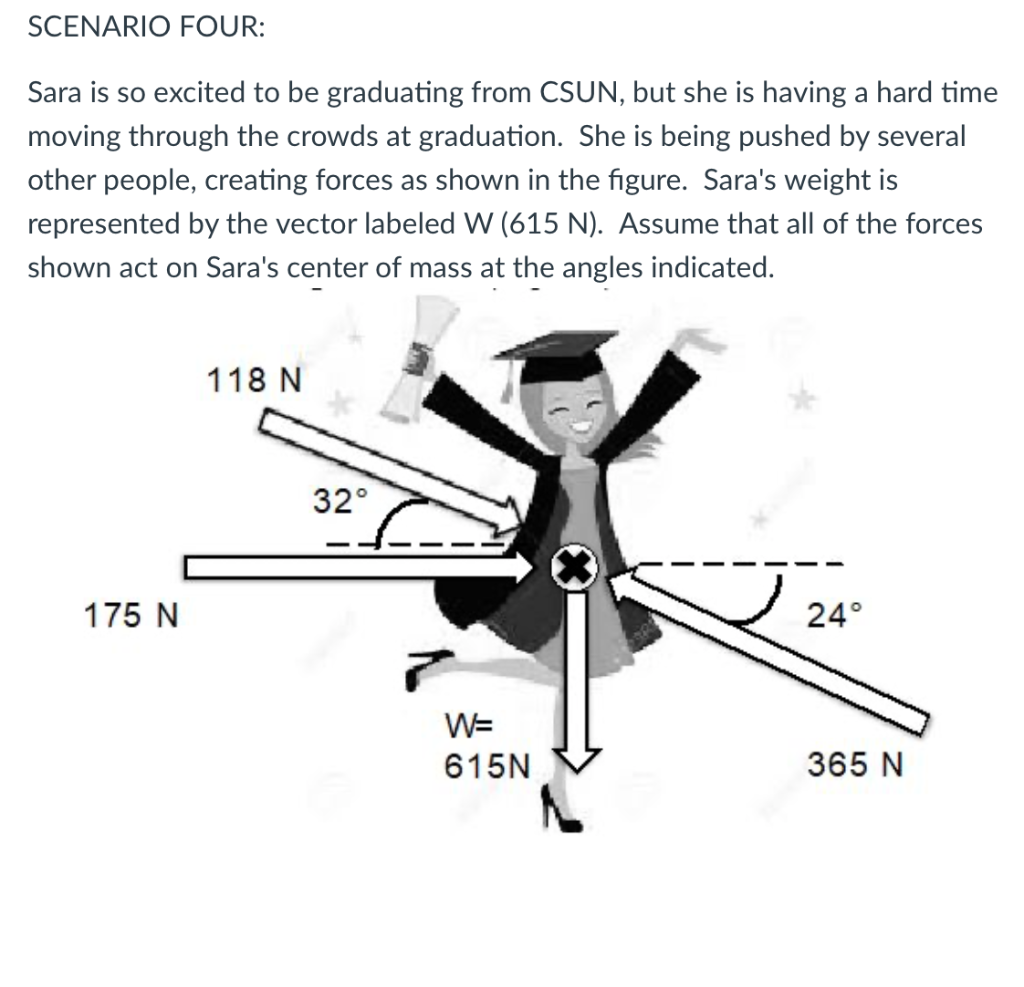 SCENARIO FOUR:

Sara is so excited to be graduating from CSUN, but she is having a hard time moving through the crowds at graduation. She is being pushed by several other people, creating forces as shown in the figure. Sara's weight is represented by the vector labeled W (615 N). Assume that all of the forces shown act on Sara's center of mass at the angles indicated.

118 N

32°

175 N

24°

W=
615N

365 N