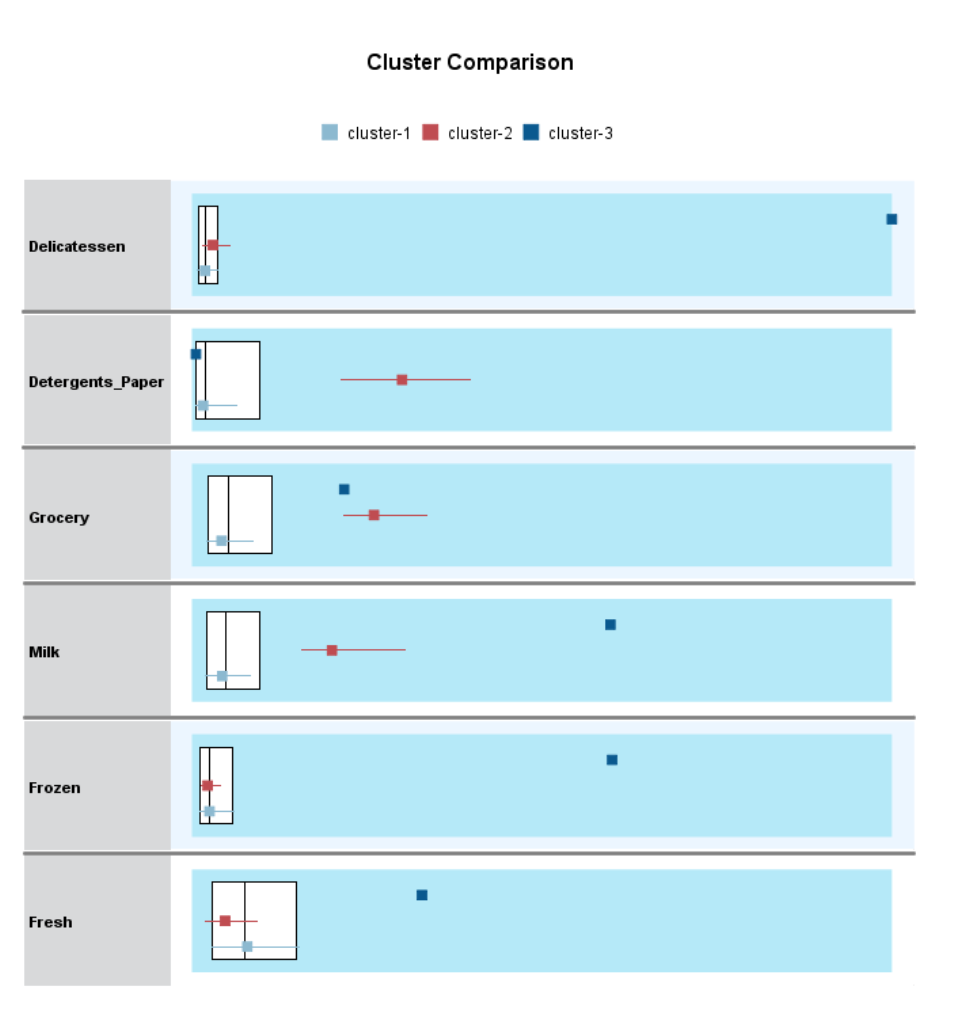 Cluster Comparison

cluster-1 cluster-2 cluster-3

Delicatessen

Detergents_Paper

Grocery

Milk

Frozen

Fresh