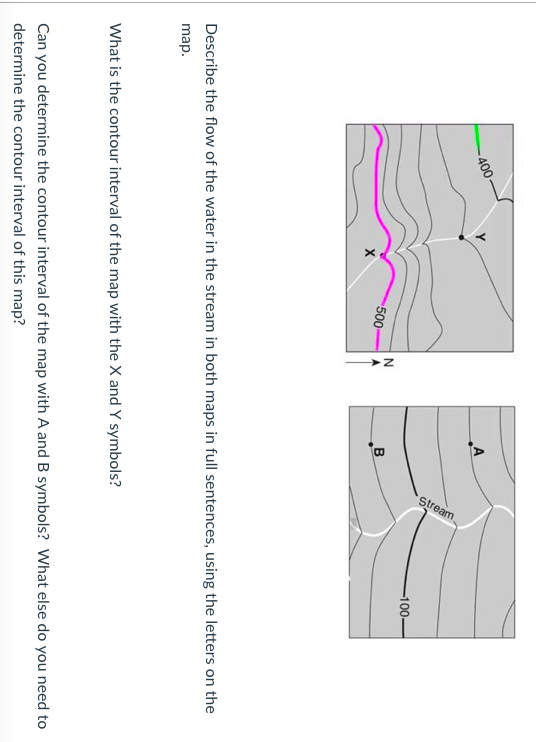 400

Y

X

500

N

A

B

Stream

100

Describe the flow of the water in the stream in both maps in full sentences, using the letters on the map.

What is the contour interval of the map with the X and Y symbols?

Can you determine the contour interval of the map with A and B symbols? What else do you need to determine the contour interval of this map?