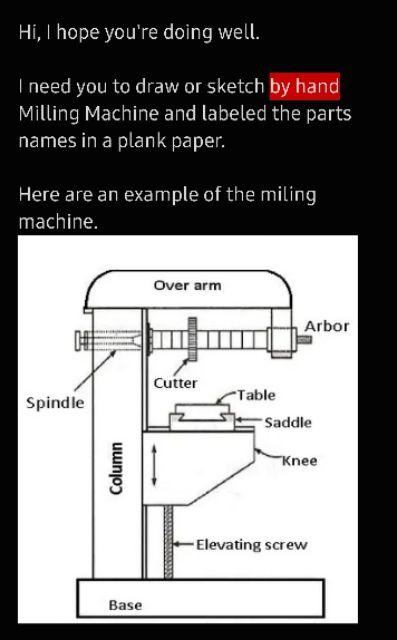 Hi, I hope you're doing well.

I need you to draw or sketch by hand Milling Machine and labeled the parts names in a plank paper.

Here are an example of the miling machine.

Over arm
Arbor
Cutter
Spindle
Table
Saddle
Knee
Column
Elevating screw
Base