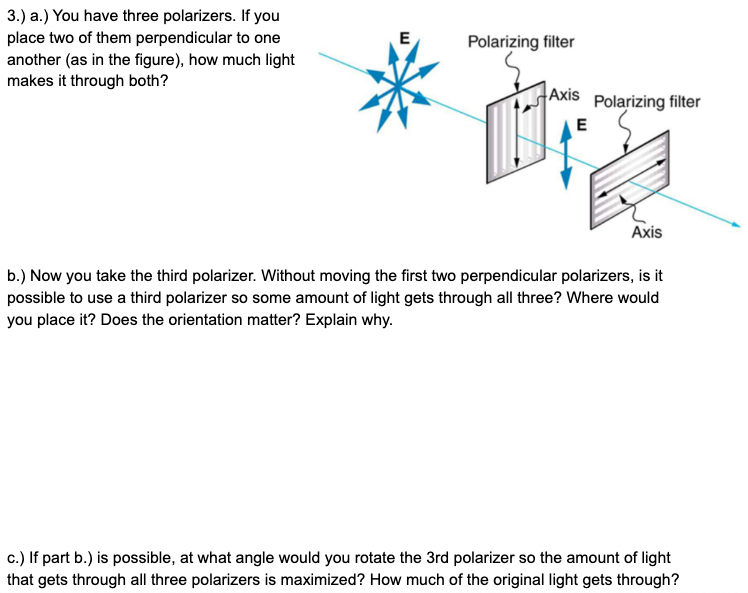 3.) a.) You have three polarizers. If you place two of them perpendicular to one another (as in the figure), how much light makes it through both?

E

Polarizing filter

Axis

Polarizing filter

E

Axis

b.) Now you take the third polarizer. Without moving the first two perpendicular polarizers, is it possible to use a third polarizer so some amount of light gets through all three? Where would you place it? Does the orientation matter? Explain why.

c.) If part b.) is possible, at what angle would you rotate the 3rd polarizer so the amount of light that gets through all three polarizers is maximized? How much of the original light gets through?