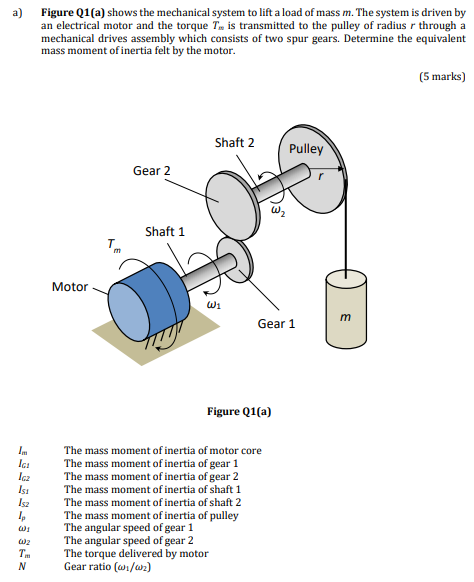 a) **Figure Q1(a)** shows the mechanical system to lift a load of mass $m$. The system is driven by an electrical motor and the torque $T_m$ is transmitted to the pulley of radius $r$ through a mechanical drives assembly which consists of two spur gears. Determine the equivalent mass moment of inertia felt by the motor.

(5 marks)

Shaft 2
Pulley
Gear 2
$r$
$\omega_2$
Shaft 1
$T_m$
Motor
$\omega_1$
Gear 1
$m$

**Figure Q1(a)**

| | |
|---|---|
| $I_m$ | The mass moment of inertia of motor core |
| $I_{G1}$ | The mass moment of inertia of gear 1 |
| $I_{G2}$ | The mass moment of inertia of gear 2 |
| $I_{S1}$ | The mass moment of inertia of shaft 1 |
| $I_{S2}$ | The mass moment of inertia of shaft 2 |
| $I_p$ | The mass moment of inertia of pulley |
| $\omega_1$ | The angular speed of gear 1 |
| $\omega_2$ | The angular speed of gear 2 |
| $T_m$ | The torque delivered by motor |
| $N$ | Gear ratio $(\omega_1/\omega_2)$ |