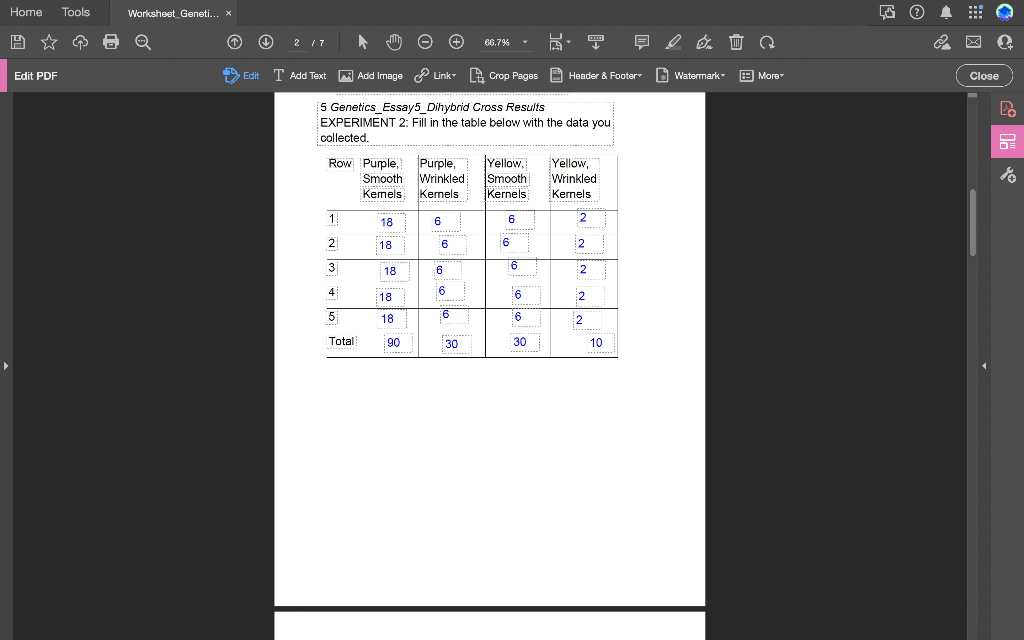 Home Tools Worksheet_Geneti... ×

2 / 7 66.7%

Edit PDF Edit Add Text Add Image Link Crop Pages Header & Footer Watermark More Close

5 Genetics_Essay5_Dihybrid Cross Results
EXPERIMENT 2: Fill in the table below with the data you collected.

| Row | Purple, Smooth Kernels | Purple, Wrinkled Kernels | Yellow, Smooth Kernels | Yellow, Wrinkled Kernels |
|---|---|---|---|---|
| 1 | 18 | 6 | 6 | 2 |
| 2 | 18 | 6 | 6 | 2 |
| 3 | 18 | 6 | 6 | 2 |
| 4 | 18 | 6 | 6 | 2 |
| 5 | 18 | 6 | 6 | 2 |
| Total | 90 | 30 | 30 | 10 |