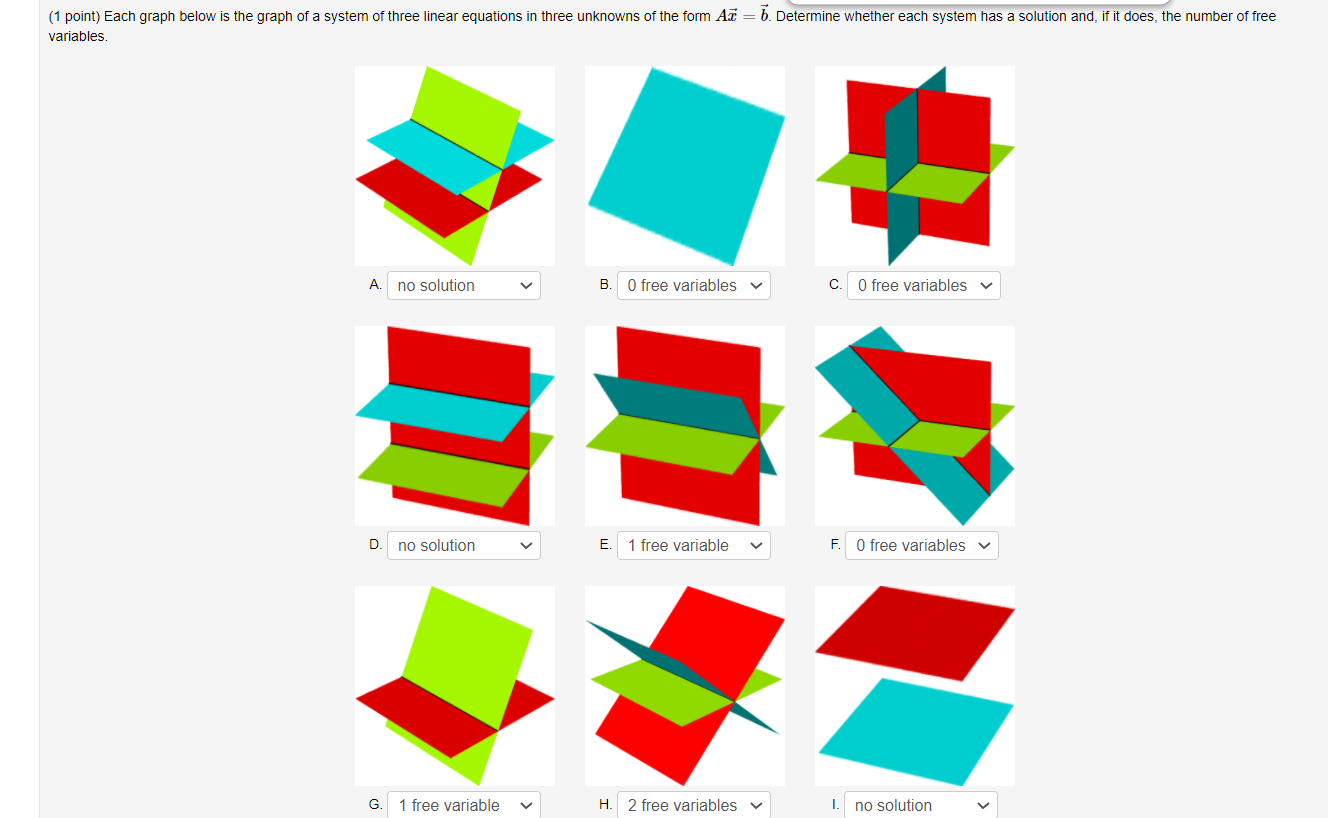 (1 point) Each graph below is the graph of a system of three linear equations in three unknowns of the form $A\vec{x} = \vec{b}$. Determine whether each system has a solution and, if it does, the number of free variables.

A. no solution

B. 0 free variables

C. 0 free variables

D. no solution

E. 1 free variable

F. 0 free variables

G. 1 free variable

H. 2 free variables

I. no solution