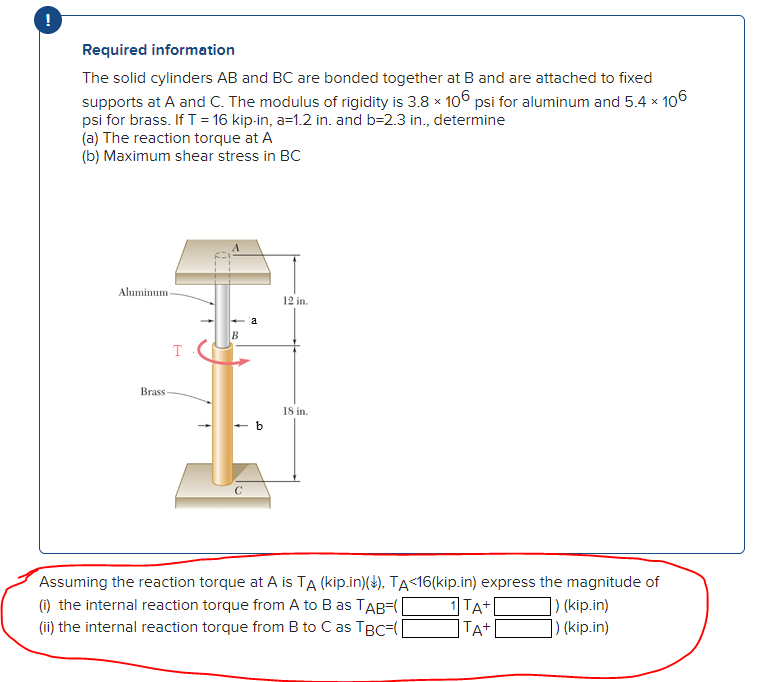 !

Required information

The solid cylinders AB and BC are bonded together at B and are attached to fixed supports at A and C. The modulus of rigidity is $3.8 \times 10^6$ psi for aluminum and $5.4 \times 10^6$ psi for brass. If T = 16 kip-in, a=1.2 in. and b=2.3 in., determine
(a) The reaction torque at A
(b) Maximum shear stress in BC

A
Aluminum
12 in.
a
B
T
Brass
18 in.
b
C

Assuming the reaction torque at A is $T_A$ (kip.in)(↓), $T_A$<16(kip.in) express the magnitude of
(i) the internal reaction torque from A to B as $T_{AB}$=( 1 $T_A$+ ) (kip.in)
(ii) the internal reaction torque from B to C as $T_{BC}$=( $T_A$+ ) (kip.in)