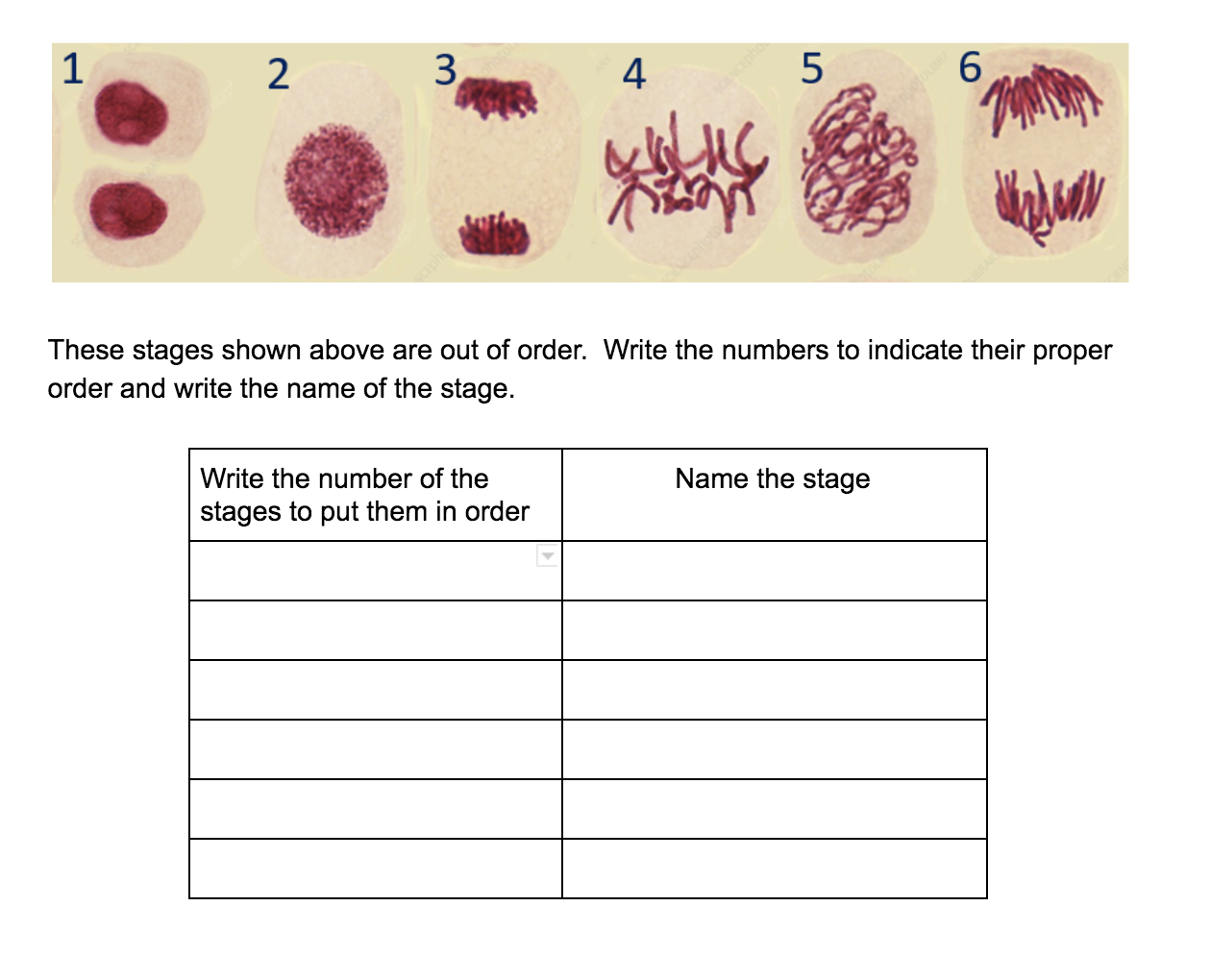 1 2 3 4 5 6

These stages shown above are out of order. Write the numbers to indicate their proper order and write the name of the stage.

| Write the number of the stages to put them in order | Name the stage |
|---|---|
| | |
| | |
| | |
| | |
| | |
| | |