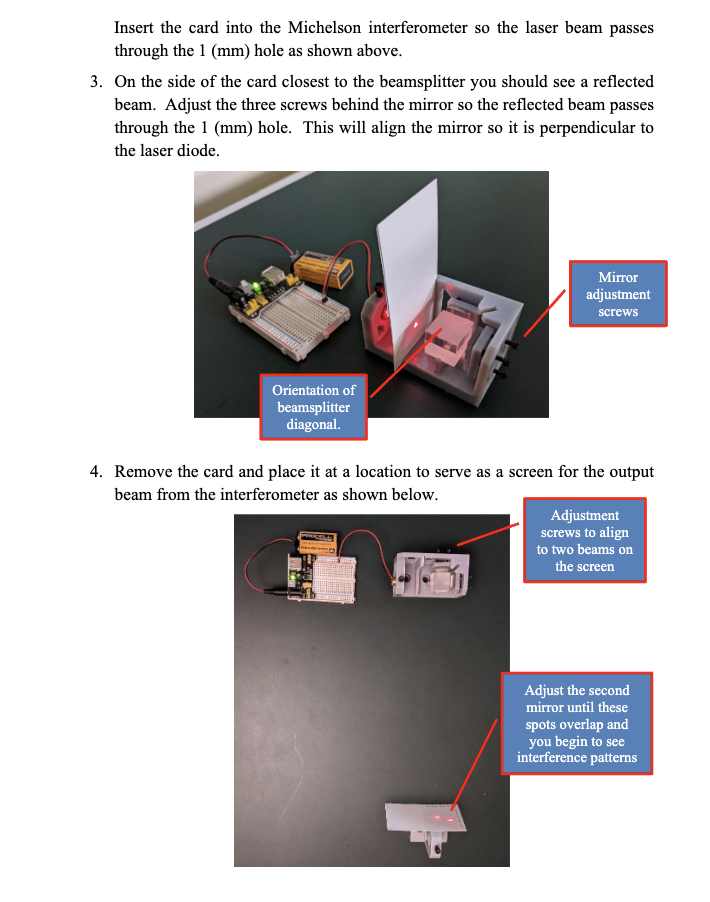 Insert the card into the Michelson interferometer so the laser beam passes through the 1 (mm) hole as shown above.

3. On the side of the card closest to the beamsplitter you should see a reflected beam. Adjust the three screws behind the mirror so the reflected beam passes through the 1 (mm) hole. This will align the mirror so it is perpendicular to the laser diode.

Mirror adjustment screws

Orientation of beamsplitter diagonal.

4. Remove the card and place it at a location to serve as a screen for the output beam from the interferometer as shown below.

Adjustment screws to align to two beams on the screen

Adjust the second mirror until these spots overlap and you begin to see interference patterns