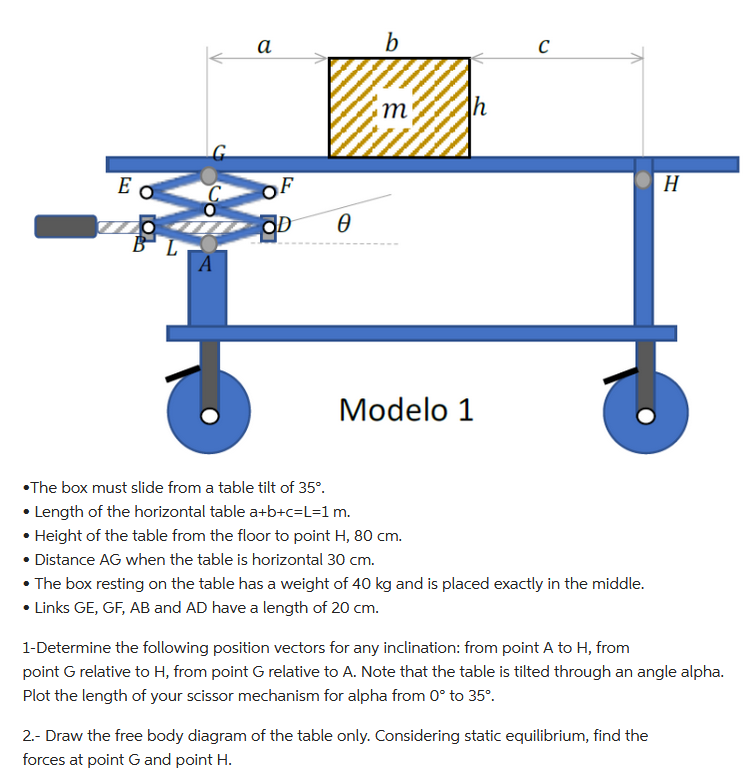 $a$ $b$ $c$

$m$ $h$

$G$ $E$ $C$ $F$ $H$ $B$ $D$ $\theta$ $L$ $A$

Modelo 1

•The box must slide from a table tilt of 35°.
• Length of the horizontal table a+b+c=L=1 m.
• Height of the table from the floor to point H, 80 cm.
• Distance AG when the table is horizontal 30 cm.
• The box resting on the table has a weight of 40 kg and is placed exactly in the middle.
• Links GE, GF, AB and AD have a length of 20 cm.

1-Determine the following position vectors for any inclination: from point A to H, from point G relative to H, from point G relative to A. Note that the table is tilted through an angle alpha. Plot the length of your scissor mechanism for alpha from 0° to 35°.

2.- Draw the free body diagram of the table only. Considering static equilibrium, find the forces at point G and point H.