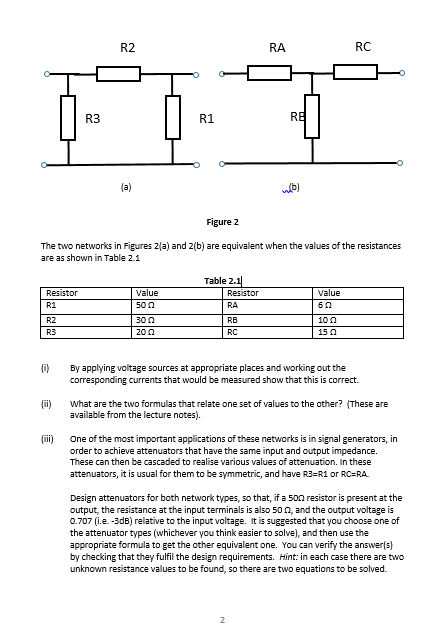 R2

R3

R1

(a)

RA

RC

RB

(b)

Figure 2

The two networks in Figures 2(a) and 2(b) are equivalent when the values of the resistances are as shown in Table 2.1

Table 2.1

| Resistor | Value | Resistor | Value |
|---|---|---|---|
| R1 | 50 Ω | RA | 6 Ω |
| R2 | 30 Ω | RB | 10 Ω |
| R3 | 20 Ω | RC | 15 Ω |

(i) By applying voltage sources at appropriate places and working out the corresponding currents that would be measured show that this is correct.

(ii) What are the two formulas that relate one set of values to the other? (These are available from the lecture notes).

(iii) One of the most important applications of these networks is in signal generators, in order to achieve attenuators that have the same input and output impedance. These can then be cascaded to realise various values of attenuation. In these attenuators, it is usual for them to be symmetric, and have R3=R1 or RC=RA.

Design attenuators for both network types, so that, if a 50Ω resistor is present at the output, the resistance at the input terminals is also 50 Ω, and the output voltage is 0.707 (i.e. -3dB) relative to the input voltage. It is suggested that you choose one of the attenuator types (whichever you think easier to solve), and then use the appropriate formula to get the other equivalent one. You can verify the answer(s) by checking that they fulfil the design requirements. Hint: in each case there are two unknown resistance values to be found, so there are two equations to be solved.

2