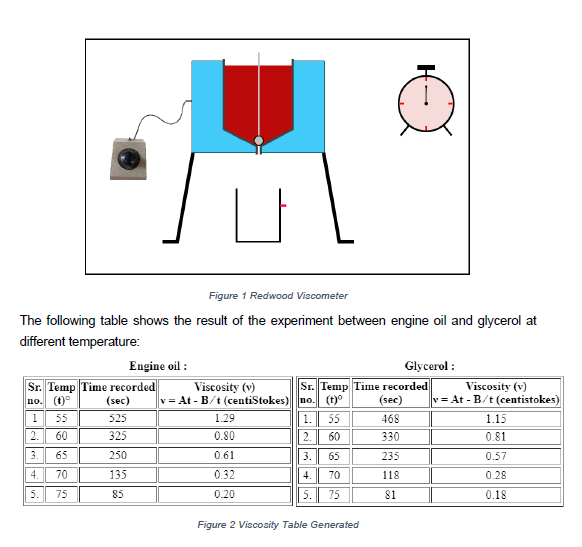 Figure 1 Redwood Viscometer

The following table shows the result of the experiment between engine oil and glycerol at different temperature:

Engine oil :

| Sr. no. | Temp (t)° | Time recorded (sec) | Viscosity (v) v = At - B/t (centiStokes) |
|---|---|---|---|
| 1 | 55 | 525 | 1.29 |
| 2. | 60 | 325 | 0.80 |
| 3. | 65 | 250 | 0.61 |
| 4. | 70 | 135 | 0.32 |
| 5. | 75 | 85 | 0.20 |

Glycerol :

| Sr. no. | Temp (t)° | Time recorded (sec) | Viscosity (v) v = At - B/t (centistokes) |
|---|---|---|---|
| 1. | 55 | 468 | 1.15 |
| 2. | 60 | 330 | 0.81 |
| 3. | 65 | 235 | 0.57 |
| 4. | 70 | 118 | 0.28 |
| 5. | 75 | 81 | 0.18 |

Figure 2 Viscosity Table Generated