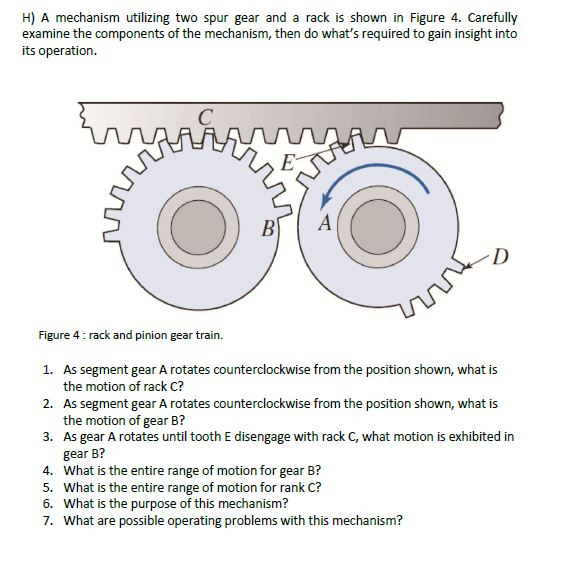 H) A mechanism utilizing two spur gear and a rack is shown in Figure 4. Carefully examine the components of the mechanism, then do what's required to gain insight into its operation.

C
E
B
A
D

Figure 4 : rack and pinion gear train.

1. As segment gear A rotates counterclockwise from the position shown, what is the motion of rack C?
2. As segment gear A rotates counterclockwise from the position shown, what is the motion of gear B?
3. As gear A rotates until tooth E disengage with rack C, what motion is exhibited in gear B?
4. What is the entire range of motion for gear B?
5. What is the entire range of motion for rank C?
6. What is the purpose of this mechanism?
7. What are possible operating problems with this mechanism?