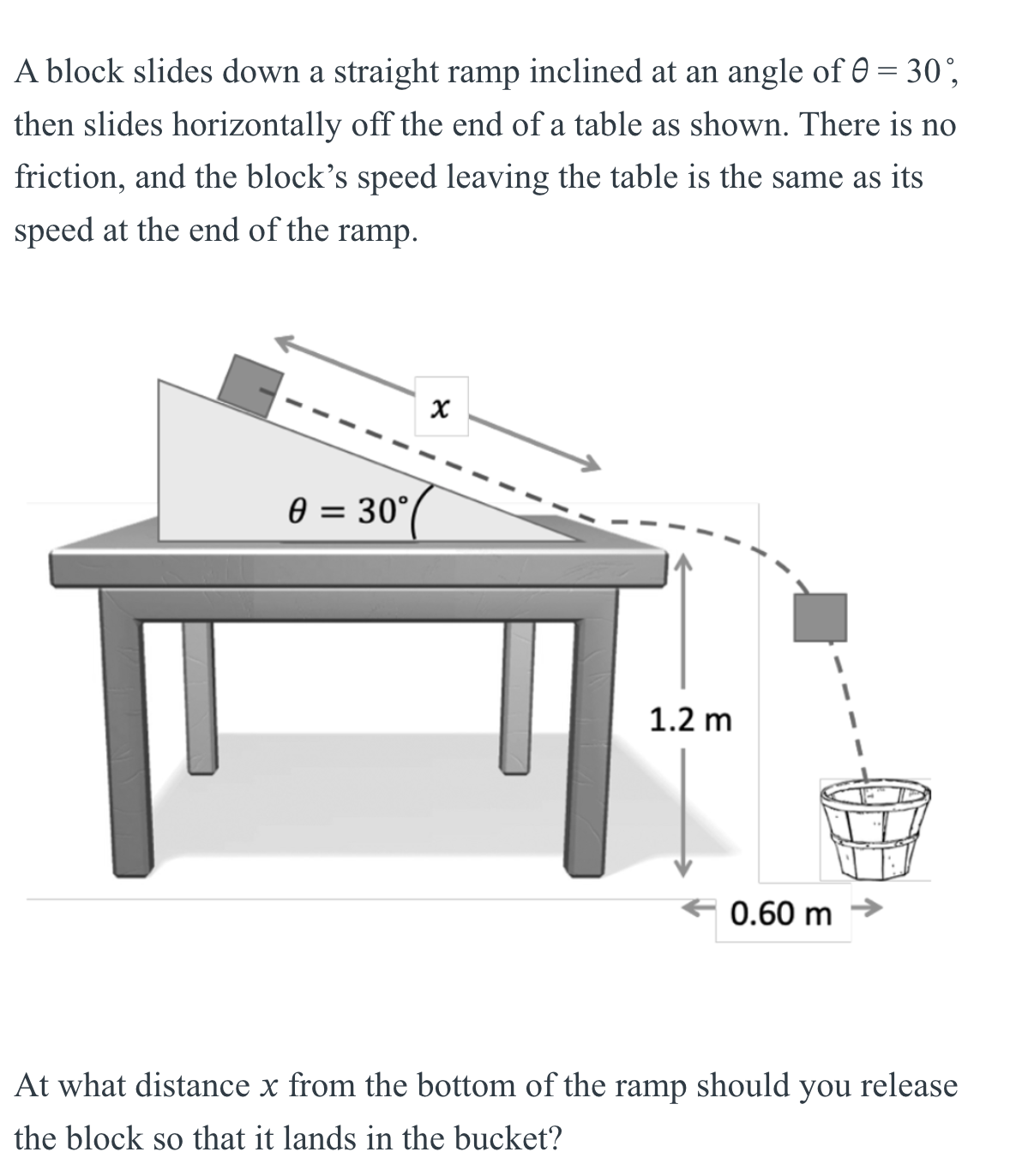 A block slides down a straight ramp inclined at an angle of $\theta = 30^\circ$, then slides horizontally off the end of a table as shown. There is no friction, and the block's speed leaving the table is the same as its speed at the end of the ramp.

$x$

$\theta = 30^\circ$

1.2 m

0.60 m

At what distance $x$ from the bottom of the ramp should you release the block so that it lands in the bucket?