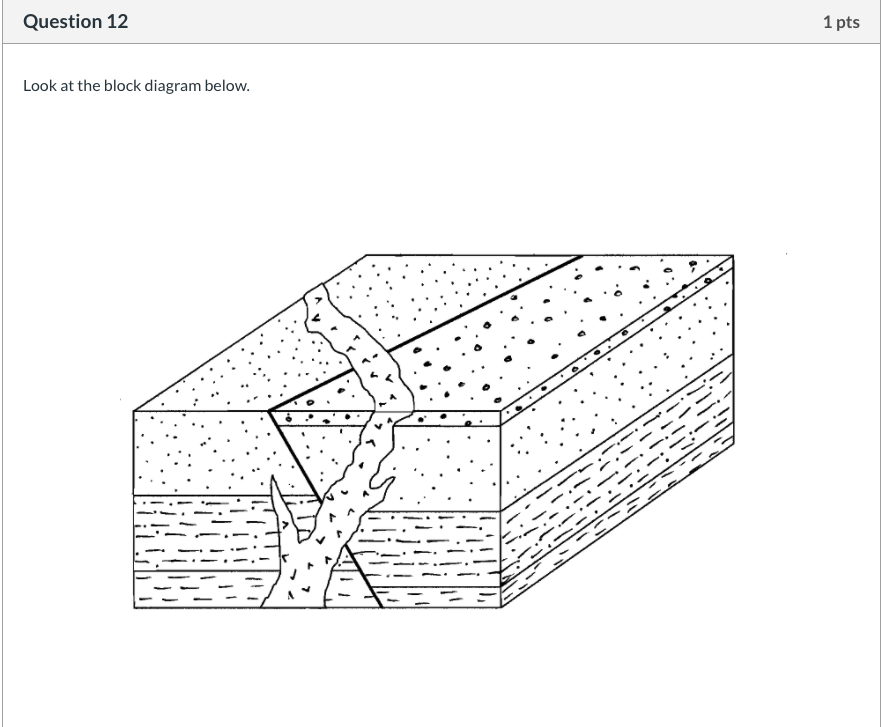 Question 12

1 pts

Look at the block diagram below.