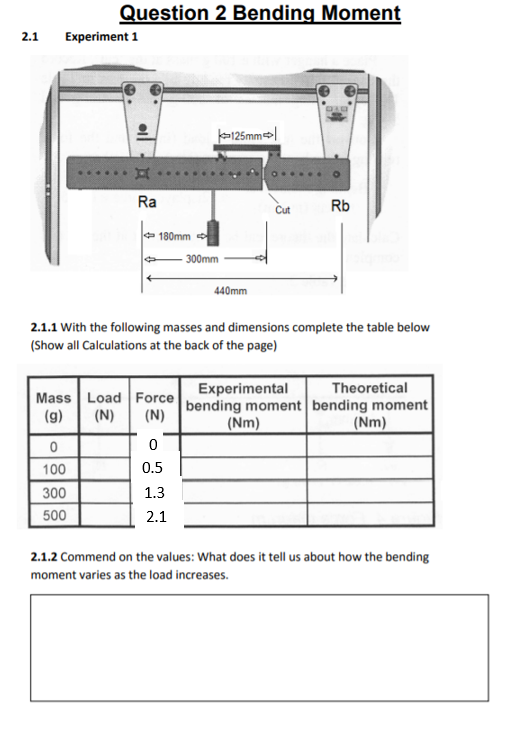 Question 2 Bending Moment

2.1 Experiment 1

125mm

Ra

Cut

Rb

180mm

300mm

440mm

2.1.1 With the following masses and dimensions complete the table below (Show all Calculations at the back of the page)

| Mass (g) | Load (N) | Force (N) | Experimental bending moment (Nm) | Theoretical bending moment (Nm) |
|---|---|---|---|---|
| 0 | | 0 | | |
| 100 | | 0.5 | | |
| 300 | | 1.3 | | |
| 500 | | 2.1 | | |

2.1.2 Commend on the values: What does it tell us about how the bending moment varies as the load increases.