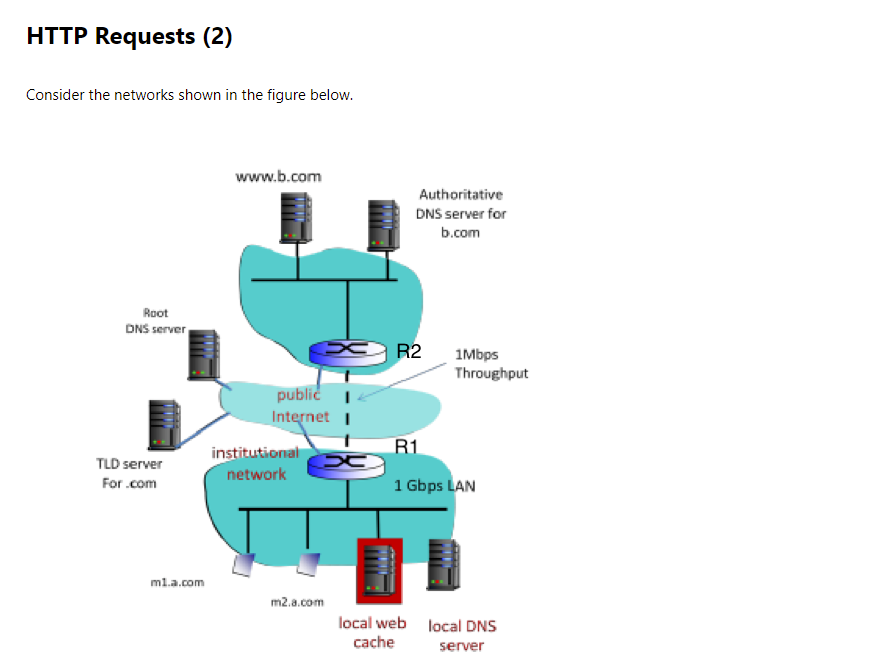 HTTP Requests (2)

Consider the networks shown in the figure below.

www.b.com

Authoritative DNS server for b.com

Root DNS server

R2

1Mbps Throughput

public Internet

TLD server For .com

institutional network

R1

1 Gbps LAN

m1.a.com

m2.a.com

local web cache

local DNS server