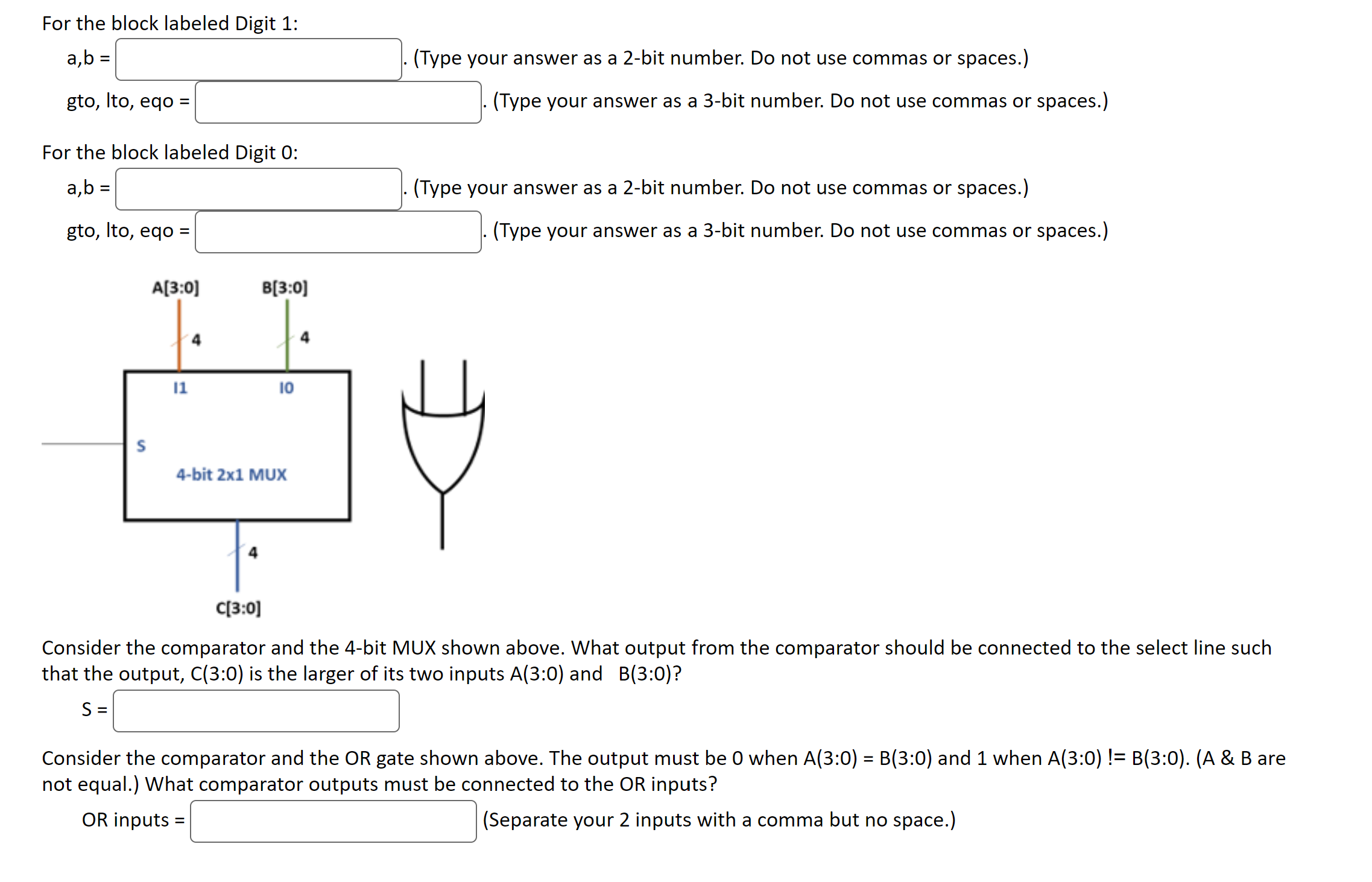 For the block labeled Digit 1:

a,b = . (Type your answer as a 2-bit number. Do not use commas or spaces.)

gto, lto, eqo = . (Type your answer as a 3-bit number. Do not use commas or spaces.)

For the block labeled Digit 0:

a,b = . (Type your answer as a 2-bit number. Do not use commas or spaces.)

gto, lto, eqo = . (Type your answer as a 3-bit number. Do not use commas or spaces.)

A[3:0]

B[3:0]

4

4

I1

I0

S

4-bit 2x1 MUX

4

C[3:0]

Consider the comparator and the 4-bit MUX shown above. What output from the comparator should be connected to the select line such that the output, C(3:0) is the larger of its two inputs A(3:0) and B(3:0)?

S =

Consider the comparator and the OR gate shown above. The output must be 0 when A(3:0) = B(3:0) and 1 when A(3:0) != B(3:0). (A & B are not equal.) What comparator outputs must be connected to the OR inputs?

OR inputs = (Separate your 2 inputs with a comma but no space.)