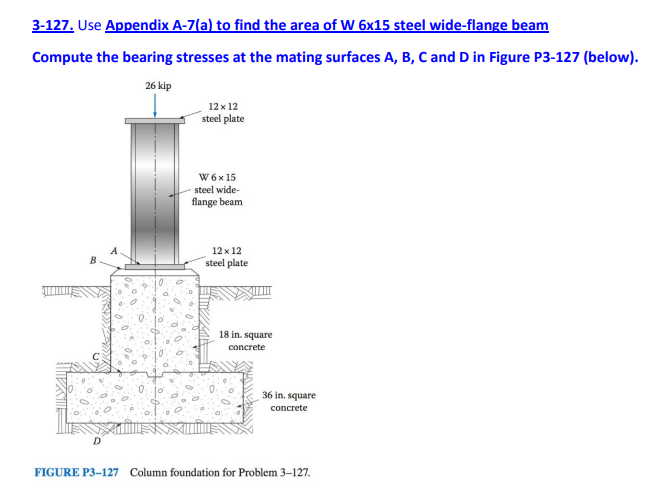 3-127. Use Appendix A-7(a) to find the area of W 6x15 steel wide-flange beam

Compute the bearing stresses at the mating surfaces A, B, C and D in Figure P3-127 (below).

26 kip

12 × 12 steel plate

W 6 × 15 steel wide-flange beam

A

B

12 × 12 steel plate

18 in. square concrete

C

36 in. square concrete

D

FIGURE P3–127 Column foundation for Problem 3–127.