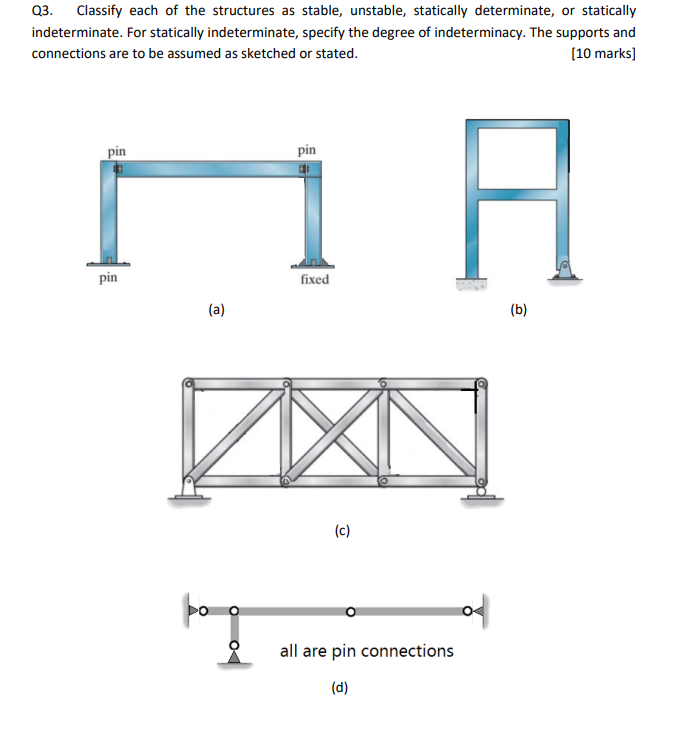 Q3. Classify each of the structures as stable, unstable, statically determinate, or statically indeterminate. For statically indeterminate, specify the degree of indeterminacy. The supports and connections are to be assumed as sketched or stated. [10 marks]

pin
pin
pin
fixed

(a)

(b)

(c)

all are pin connections

(d)