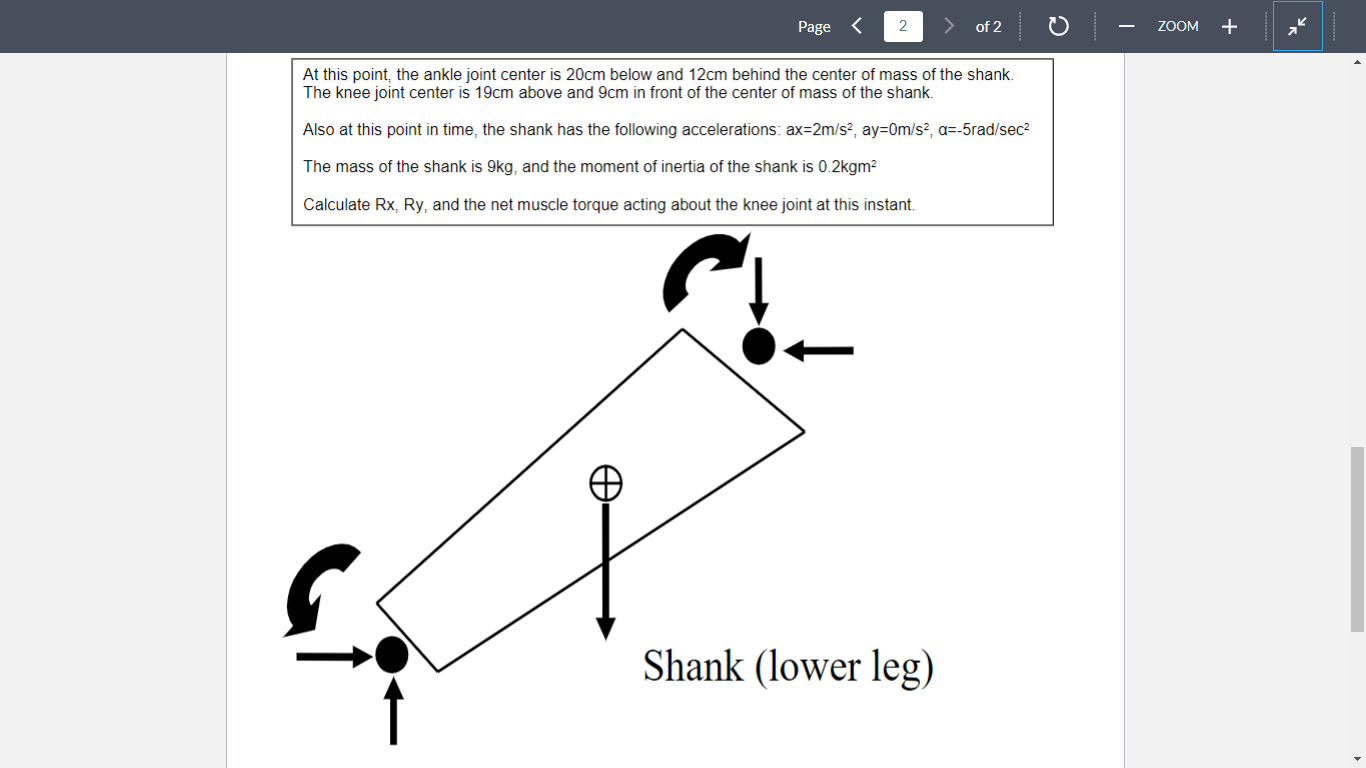 Page 2 of 2 ZOOM

At this point, the ankle joint center is 20cm below and 12cm behind the center of mass of the shank. The knee joint center is 19cm above and 9cm in front of the center of mass of the shank.

Also at this point in time, the shank has the following accelerations: ax=2m/s², ay=0m/s², α=-5rad/sec²

The mass of the shank is 9kg, and the moment of inertia of the shank is 0.2kgm²

Calculate Rx, Ry, and the net muscle torque acting about the knee joint at this instant.

Shank (lower leg)