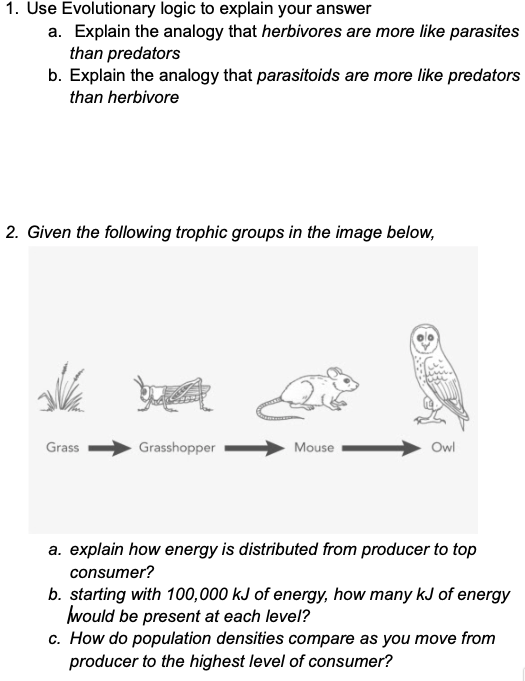 1. Use Evolutionary logic to explain your answer
a. Explain the analogy that herbivores are more like parasites than predators
b. Explain the analogy that parasitoids are more like predators than herbivore

2. Given the following trophic groups in the image below,

Grass Grasshopper Mouse Owl

a. explain how energy is distributed from producer to top consumer?
b. starting with 100,000 kJ of energy, how many kJ of energy would be present at each level?
c. How do population densities compare as you move from producer to the highest level of consumer?