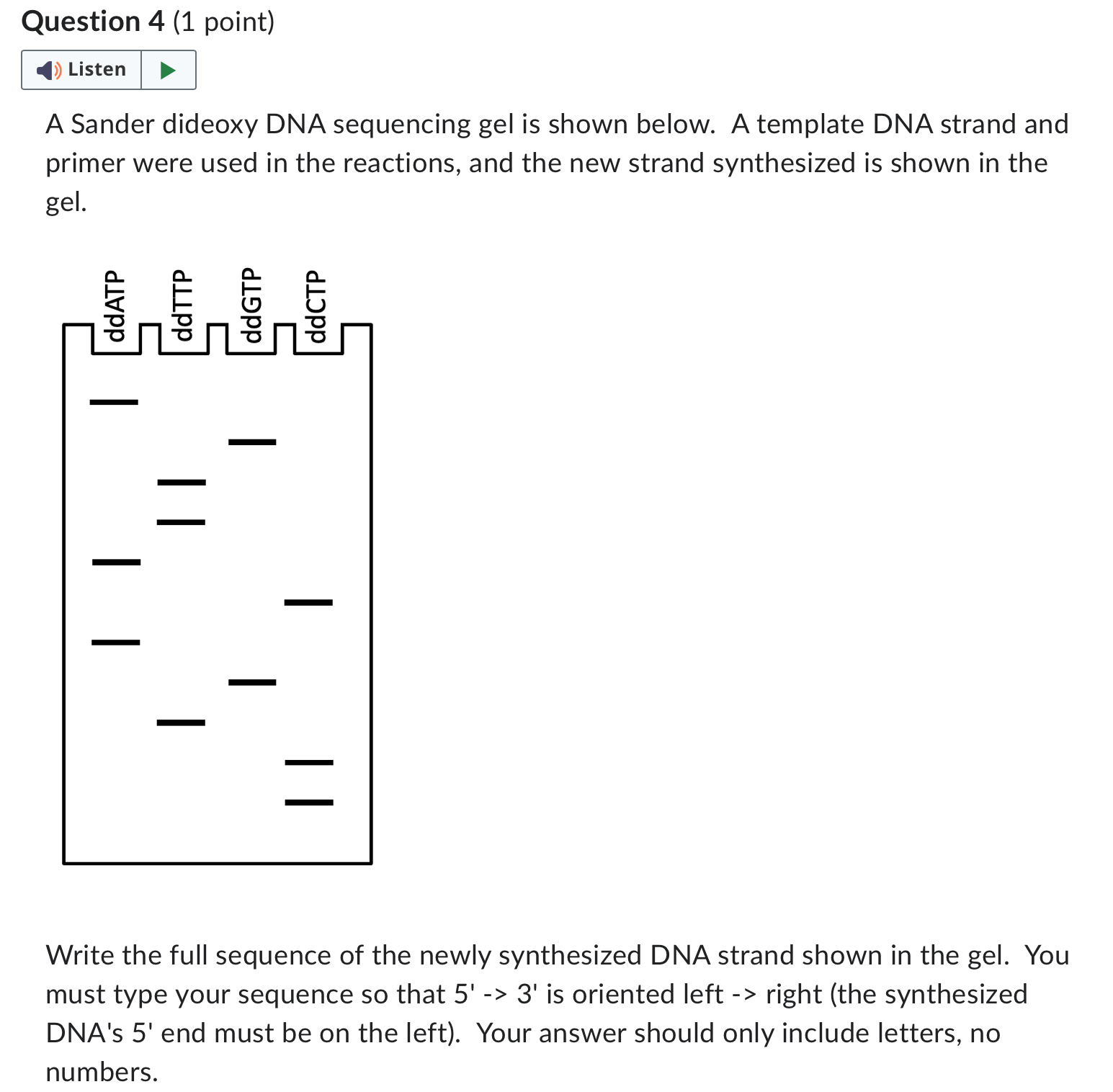 Question 4 (1 point)

Listen

A Sander dideoxy DNA sequencing gel is shown below. A template DNA strand and primer were used in the reactions, and the new strand synthesized is shown in the gel.

ddATP ddTTP ddGTP ddCTP

Write the full sequence of the newly synthesized DNA strand shown in the gel. You must type your sequence so that 5' -> 3' is oriented left -> right (the synthesized DNA's 5' end must be on the left). Your answer should only include letters, no numbers.