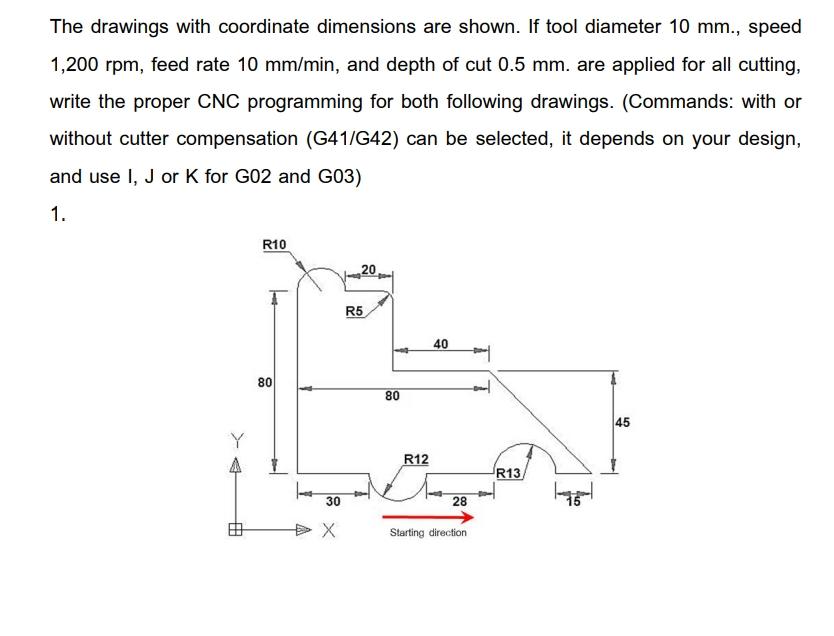 The drawings with coordinate dimensions are shown. If tool diameter 10 mm., speed 1,200 rpm, feed rate 10 mm/min, and depth of cut 0.5 mm. are applied for all cutting, write the proper CNC programming for both following drawings. (Commands: with or without cutter compensation (G41/G42) can be selected, it depends on your design, and use I, J or K for G02 and G03)

1.

R10
20
R5
40
80
80
45
Y
R12
R13
30
28
15
X
Starting direction