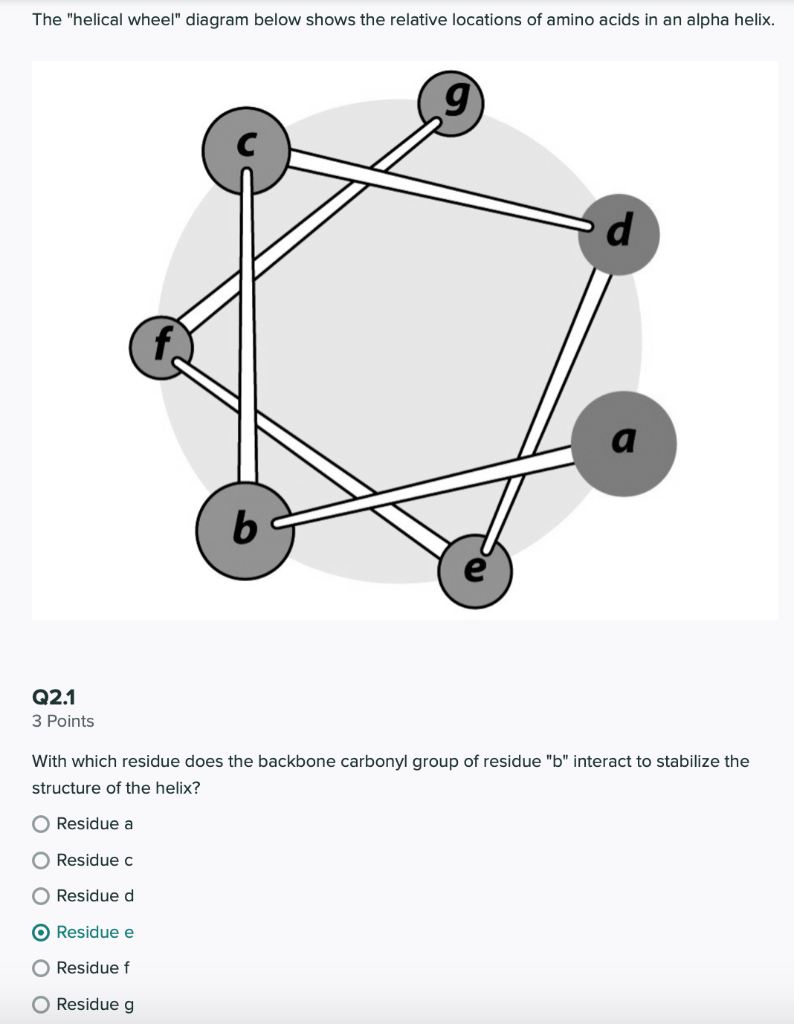 The "helical wheel" diagram below shows the relative locations of amino acids in an alpha helix.

g
c
d
f
a
b
e

Q2.1
3 Points

With which residue does the backbone carbonyl group of residue "b" interact to stabilize the structure of the helix?

Residue a

Residue c

Residue d

Residue e

Residue f

Residue g