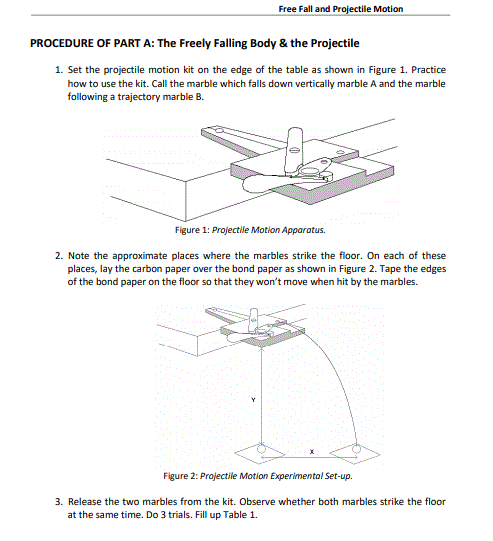 Free Fall and Projectile Motion

PROCEDURE OF PART A: The Freely Falling Body & the Projectile

1. Set the projectile motion kit on the edge of the table as shown in Figure 1. Practice how to use the kit. Call the marble which falls down vertically marble A and the marble following a trajectory marble B.

Figure 1: Projectile Motion Apparatus.

2. Note the approximate places where the marbles strike the floor. On each of these places, lay the carbon paper over the bond paper as shown in Figure 2. Tape the edges of the bond paper on the floor so that they won't move when hit by the marbles.

Y

X

Figure 2: Projectile Motion Experimental Set-up.

3. Release the two marbles from the kit. Observe whether both marbles strike the floor at the same time. Do 3 trials. Fill up Table 1.