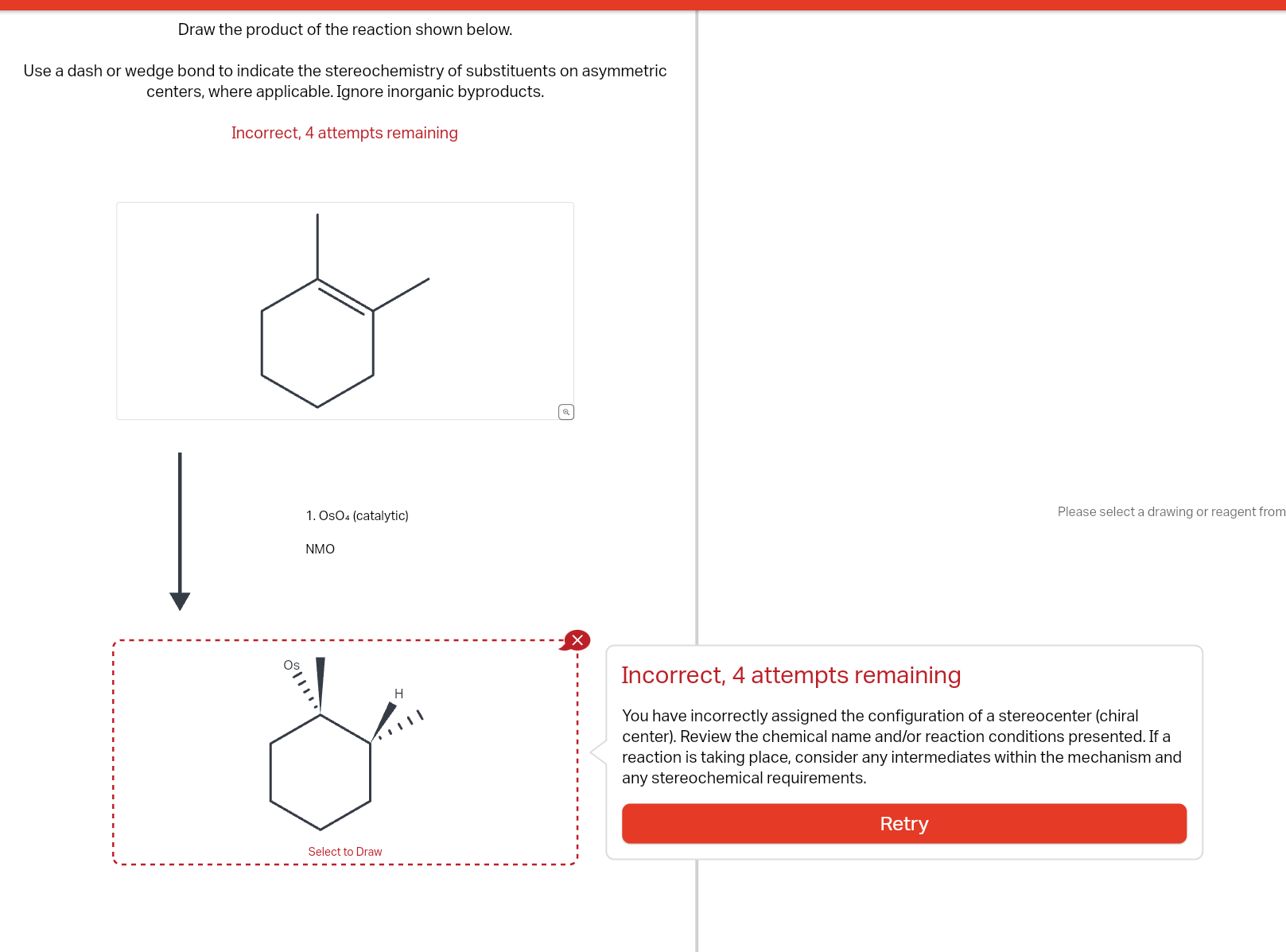 Draw the product of the reaction shown below.

Use a dash or wedge bond to indicate the stereochemistry of substituents on asymmetric centers, where applicable. Ignore inorganic byproducts.

Incorrect, 4 attempts remaining

1. $OsO_4$ (catalytic)

NMO

Os

H

Select to Draw

Please select a drawing or reagent from

Incorrect, 4 attempts remaining

You have incorrectly assigned the configuration of a stereocenter (chiral center). Review the chemical name and/or reaction conditions presented. If a reaction is taking place, consider any intermediates within the mechanism and any stereochemical requirements.

Retry