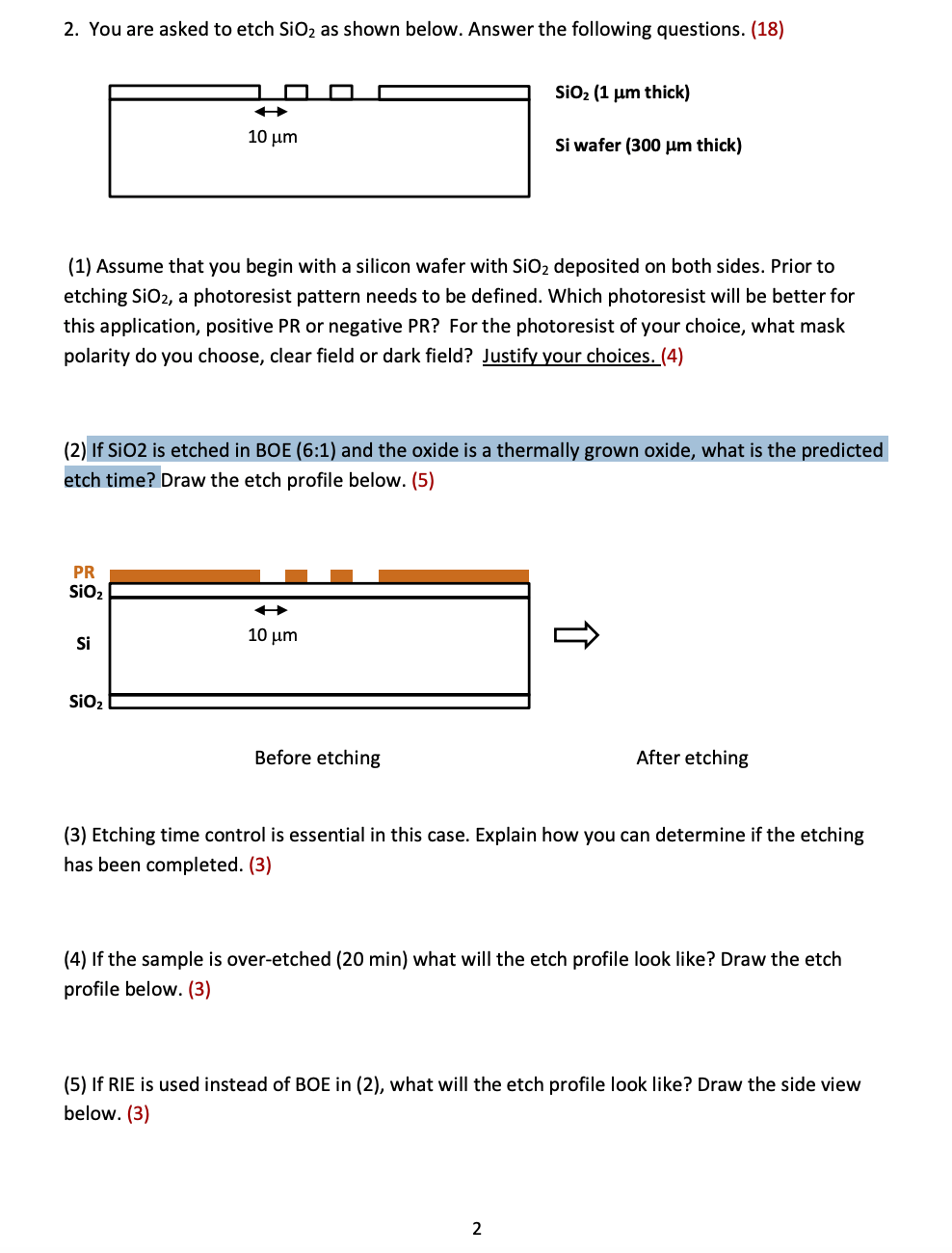 2. You are asked to etch $SiO_2$ as shown below. Answer the following questions. (18)

10 μm

$SiO_2$ (1 μm thick)

Si wafer (300 μm thick)

(1) Assume that you begin with a silicon wafer with $SiO_2$ deposited on both sides. Prior to etching $SiO_2$, a photoresist pattern needs to be defined. Which photoresist will be better for this application, positive PR or negative PR? For the photoresist of your choice, what mask polarity do you choose, clear field or dark field? Justify your choices. (4)

(2) If SiO2 is etched in BOE (6:1) and the oxide is a thermally grown oxide, what is the predicted etch time? Draw the etch profile below. (5)

PR
$SiO_2$
Si
$SiO_2$

10 μm

Before etching

After etching

(3) Etching time control is essential in this case. Explain how you can determine if the etching has been completed. (3)

(4) If the sample is over-etched (20 min) what will the etch profile look like? Draw the etch profile below. (3)

(5) If RIE is used instead of BOE in (2), what will the etch profile look like? Draw the side view below. (3)

2