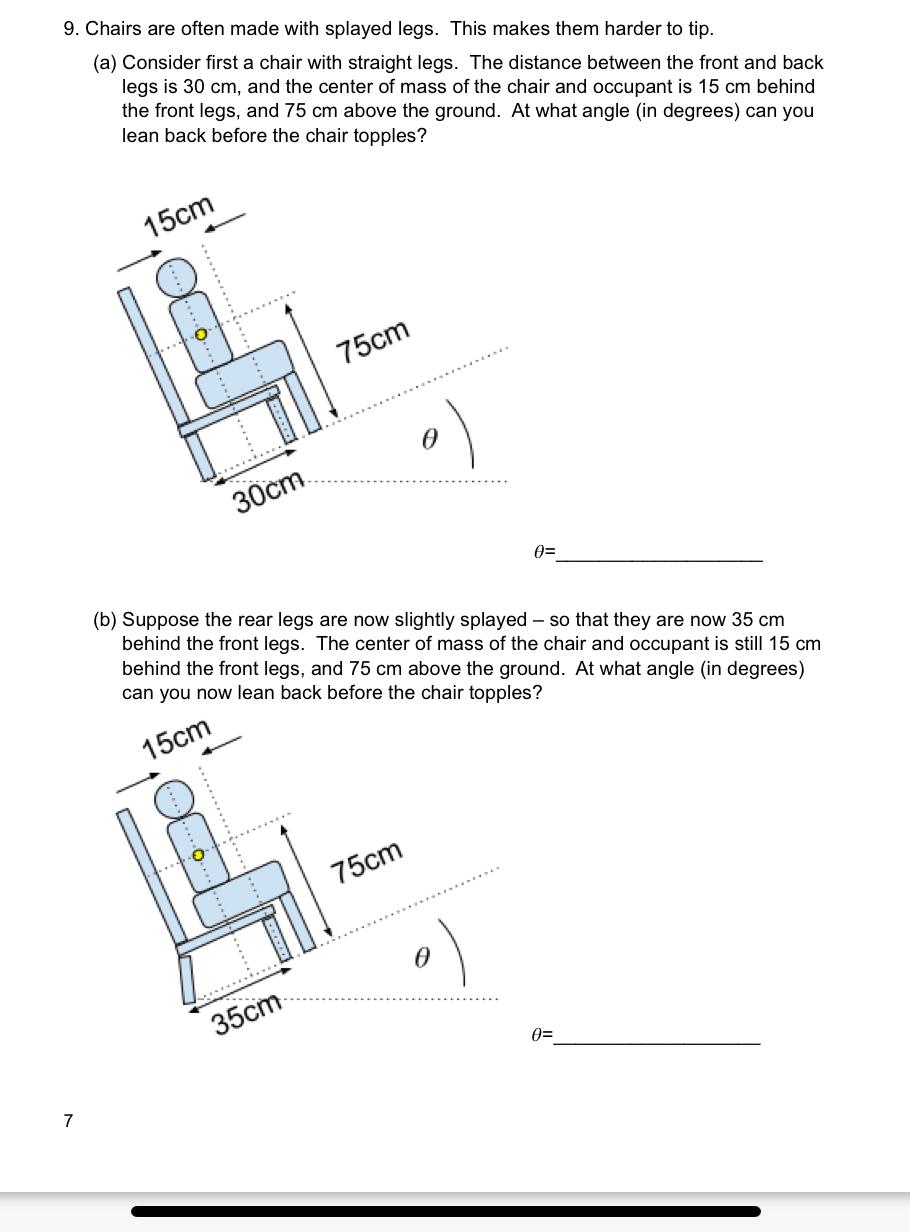 9. Chairs are often made with splayed legs. This makes them harder to tip.

(a) Consider first a chair with straight legs. The distance between the front and back legs is 30 cm, and the center of mass of the chair and occupant is 15 cm behind the front legs, and 75 cm above the ground. At what angle (in degrees) can you lean back before the chair topples?

15cm

75cm

$\theta$

30cm

$\theta$=____________________

(b) Suppose the rear legs are now slightly splayed – so that they are now 35 cm behind the front legs. The center of mass of the chair and occupant is still 15 cm behind the front legs, and 75 cm above the ground. At what angle (in degrees) can you now lean back before the chair topples?

15cm

75cm

$\theta$

35cm

$\theta$=____________________

7