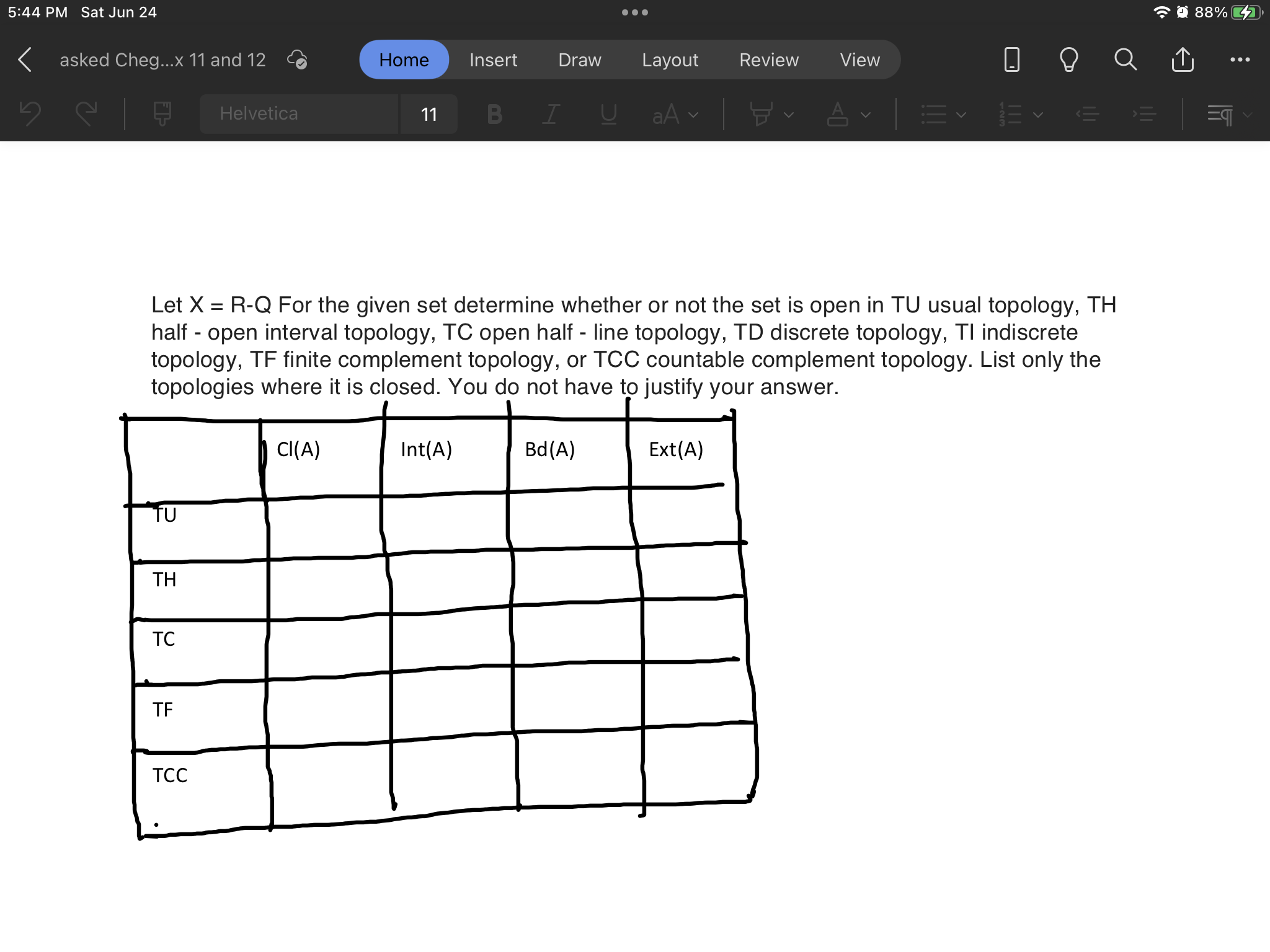 5:44 PM Sat Jun 24

88%

asked Cheg...x 11 and 12

Home Insert Draw Layout Review View

Helvetica 11

Let X = R-Q For the given set determine whether or not the set is open in TU usual topology, TH half - open interval topology, TC open half - line topology, TD discrete topology, TI indiscrete topology, TF finite complement topology, or TCC countable complement topology. List only the topologies where it is closed. You do not have to justify your answer.

| | Cl(A) | Int(A) | Bd(A) | Ext(A) |
|---|---|---|---|---|
| TU | | | | |
| TH | | | | |
| TC | | | | |
| TF | | | | |
| TCC | | | | |