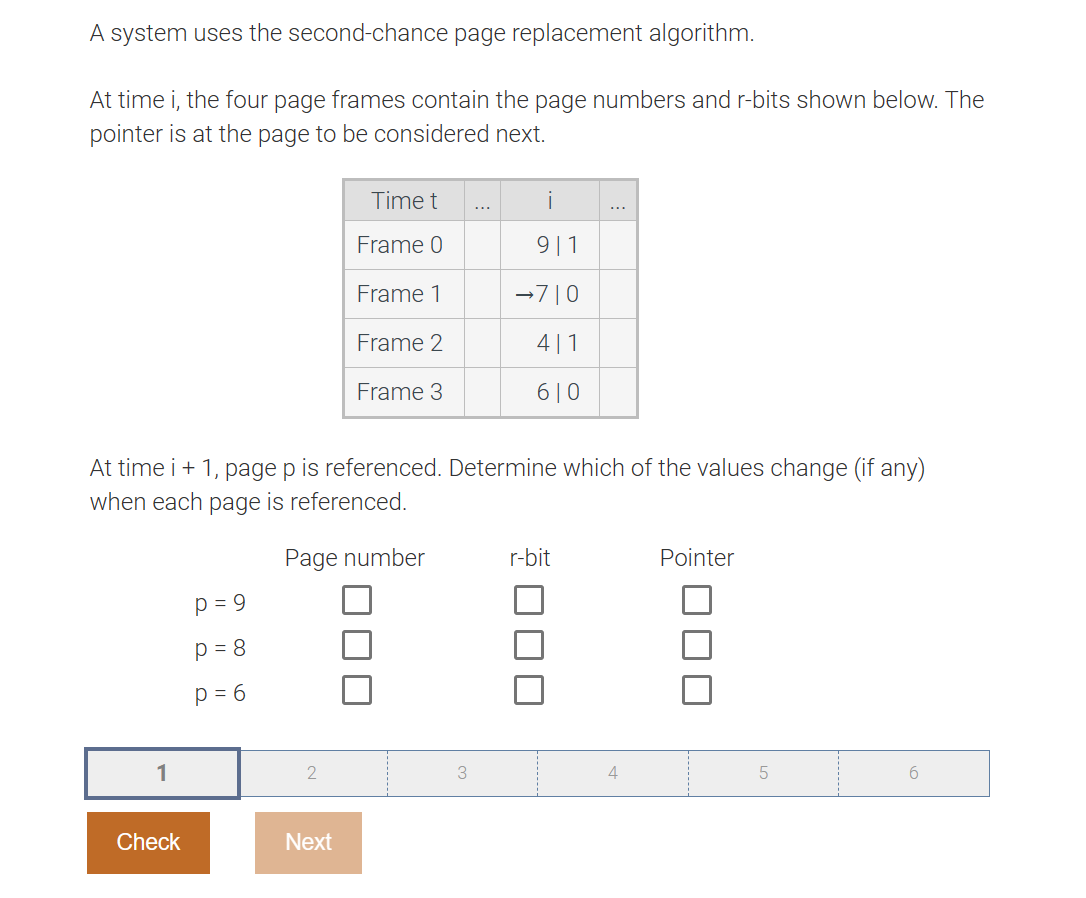 A system uses the second-chance page replacement algorithm.

At time i, the four page frames contain the page numbers and r-bits shown below. The pointer is at the page to be considered next.

| Time t | ... | i | ... |
|---|---|---|---|
| Frame 0 | | 9 \| 1 | |
| Frame 1 | | →7 \| 0 | |
| Frame 2 | | 4 \| 1 | |
| Frame 3 | | 6 \| 0 | |

At time i + 1, page p is referenced. Determine which of the values change (if any) when each page is referenced.

| | Page number | r-bit | Pointer |
|---|---|---|---|
| p = 9 | ☐ | ☐ | ☐ |
| p = 8 | ☐ | ☐ | ☐ |
| p = 6 | ☐ | ☐ | ☐ |

1 2 3 4 5 6

Check Next